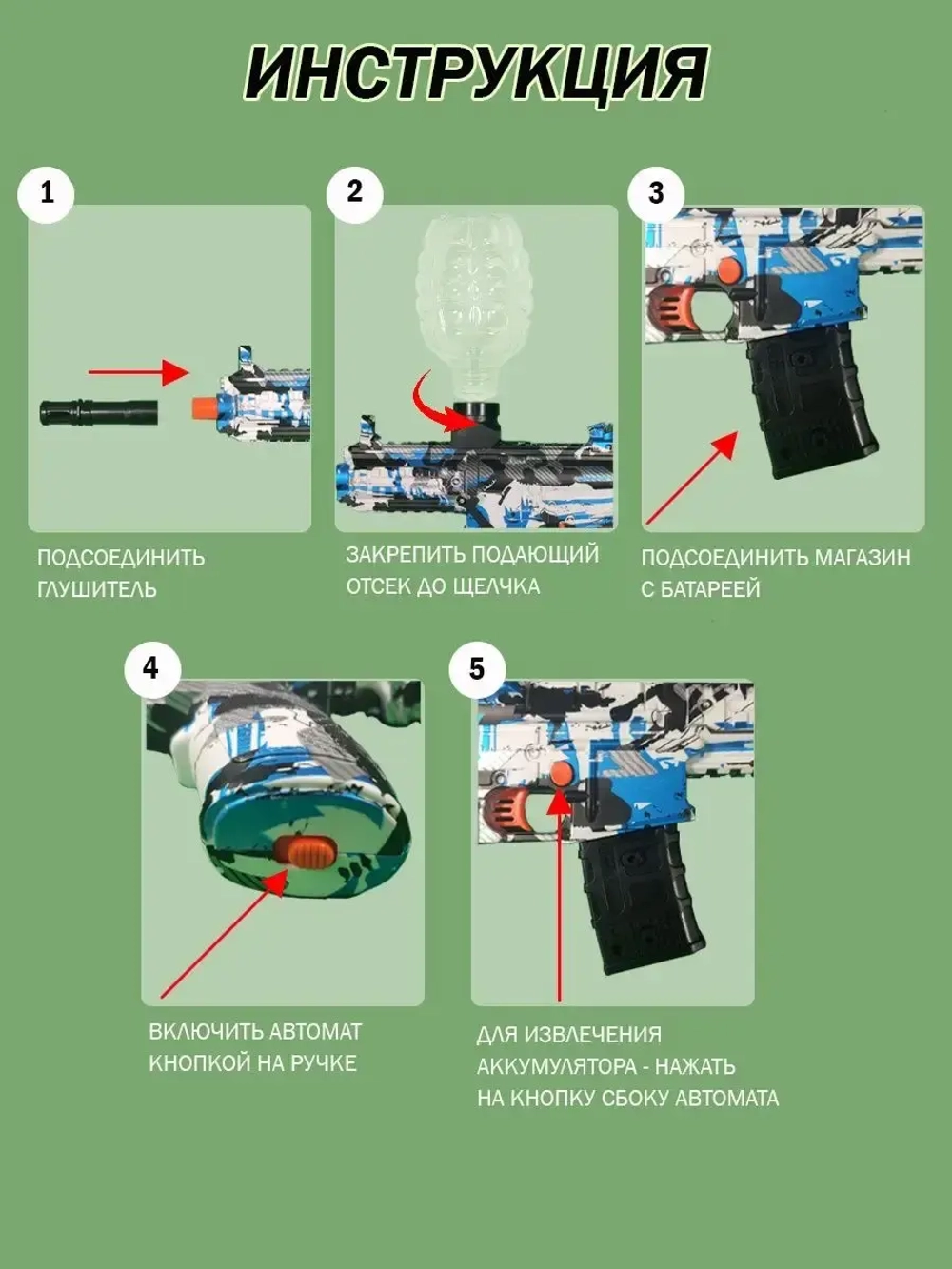 ИНСТРУКЦИЯ

1

ПОДСОЕДИНИТЬ ГЛУШИТЕЛЬ

2

ЗАКРЕПИТЬ ПОДАЮЩИЙ ОТСЕК ДО ЩЕЛЧКА

3

ПОДСОЕДИНИТЬ МАГАЗИН С БАТАРЕЕЙ

4

ВКЛЮЧИТЬ АВТОМАТ КНОПКОЙ НА РУЧКЕ

5

ДЛЯ ИЗВЛЕЧЕНИЯ АККУМУЛЯТОРА - НАЖАТЬ НА КНОПКУ СБОКУ АВТОМАТА