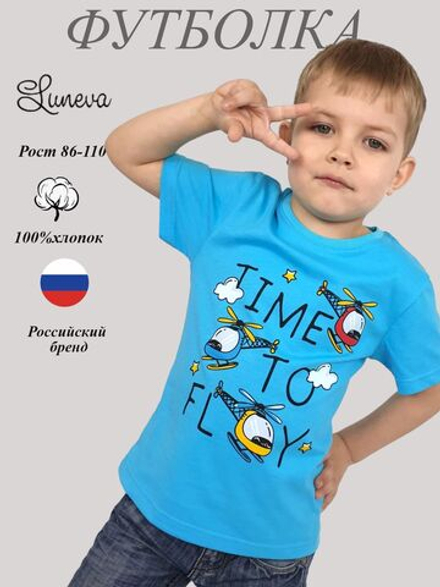 ФУТБОЛКА

Luneva

Рост 86-110

100%хлопок

Российский бренд

TIME TO FLY