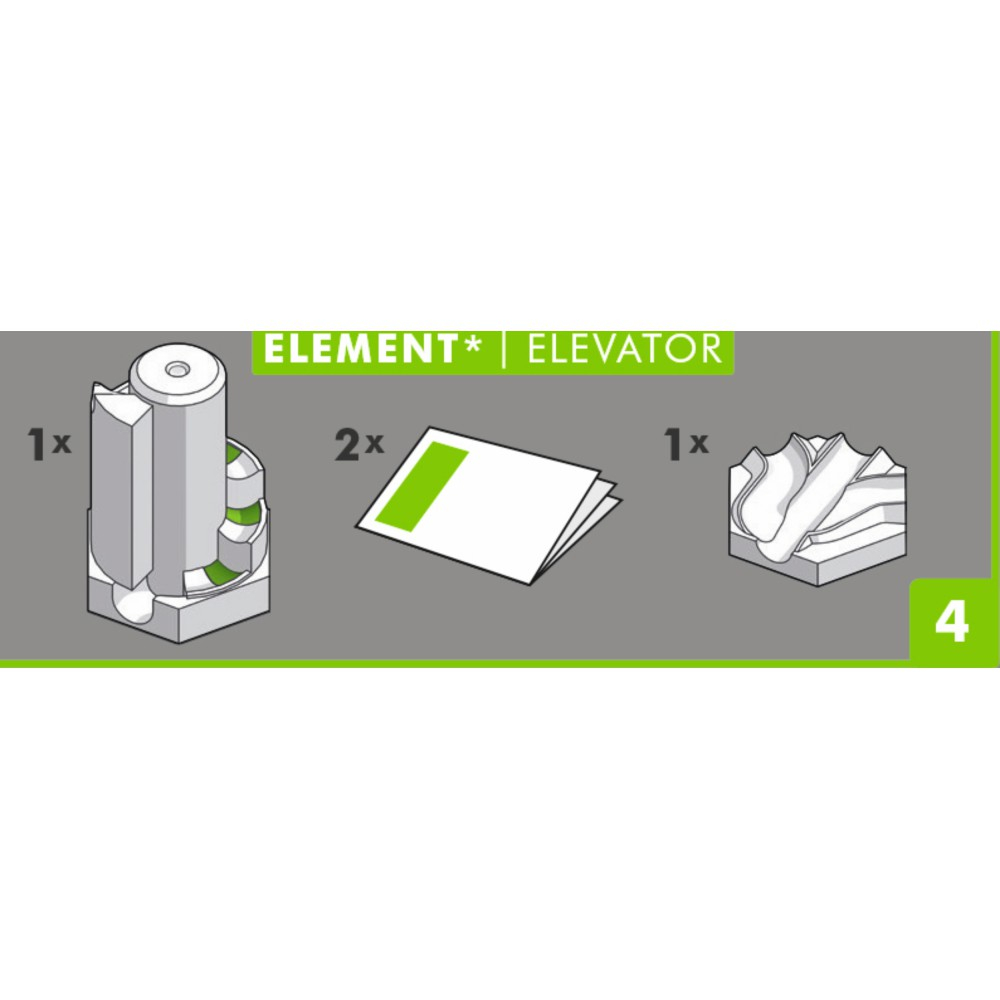 ELEMENT* | ELEVATOR

1x

2x

1x

4