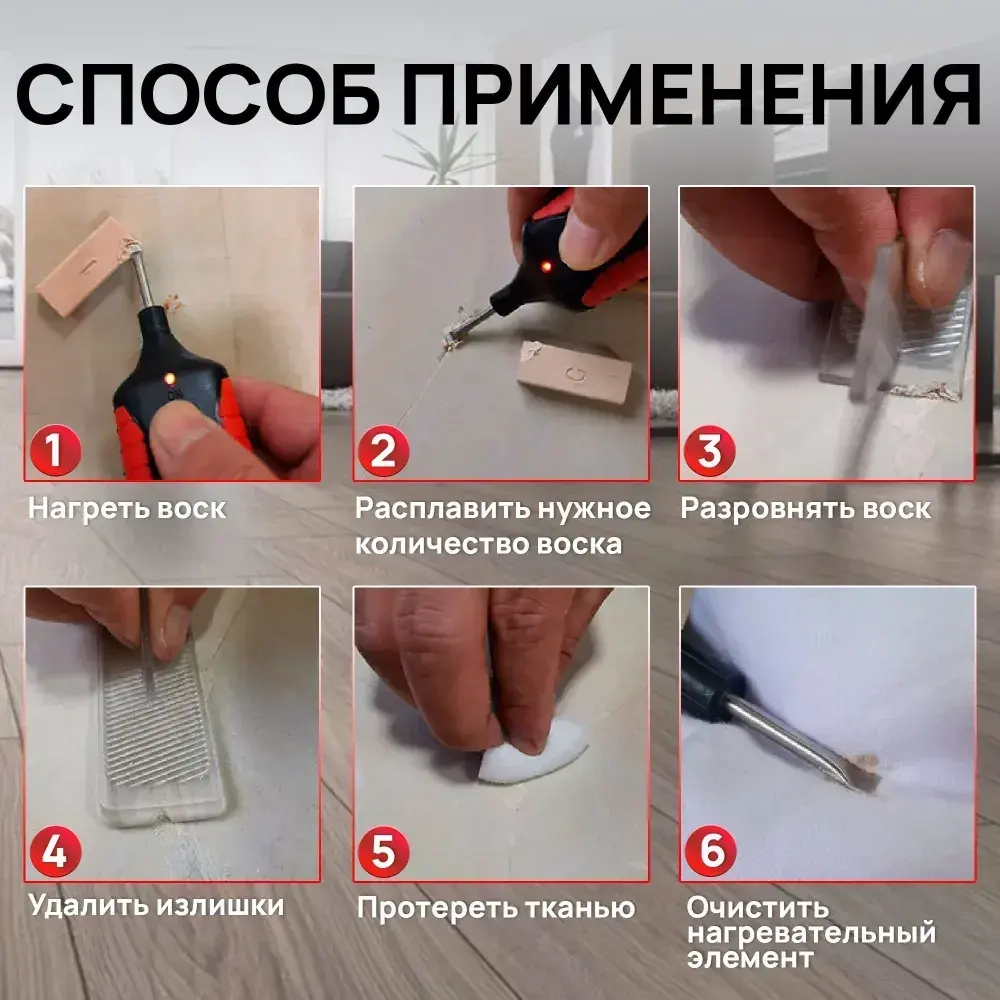 СПОСОБ ПРИМЕНЕНИЯ

1
Нагреть воск

2
Расплавить нужное количество воска

3
Разровнять воск

4
Удалить излишки

5
Протереть тканью

6
Очистить нагревательный элемент