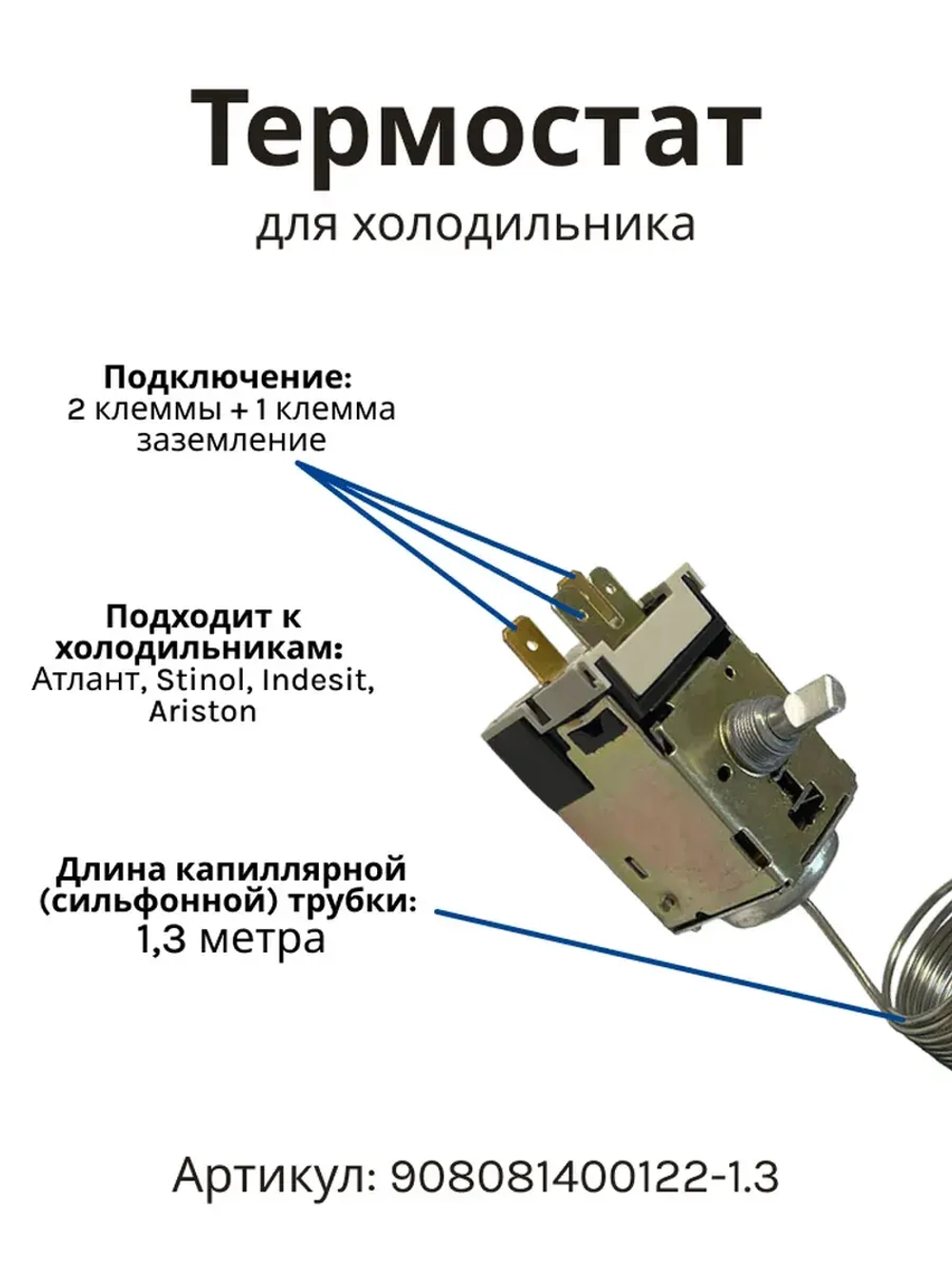 Термостат
для холодильника

Подключение:
2 клеммы + 1 клемма заземление

Подходит к холодильникам:
Атлант, Stinol, Indesit, Ariston

Длина капиллярной (сильфонной) трубки:
1,3 метра

Артикул: 908081400122-1.3