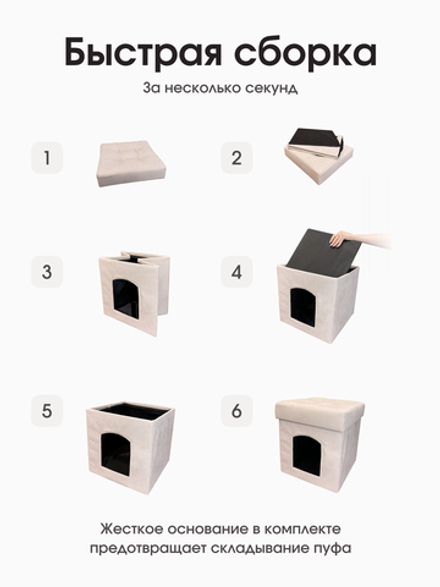 Быстрая сборка

За несколько секунд

1

2

3

4

5

6

Жесткое основание в комплекте предотвращает складывание пуфа