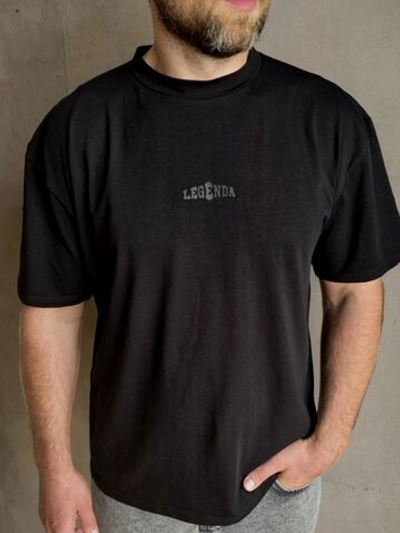 LEGENDA