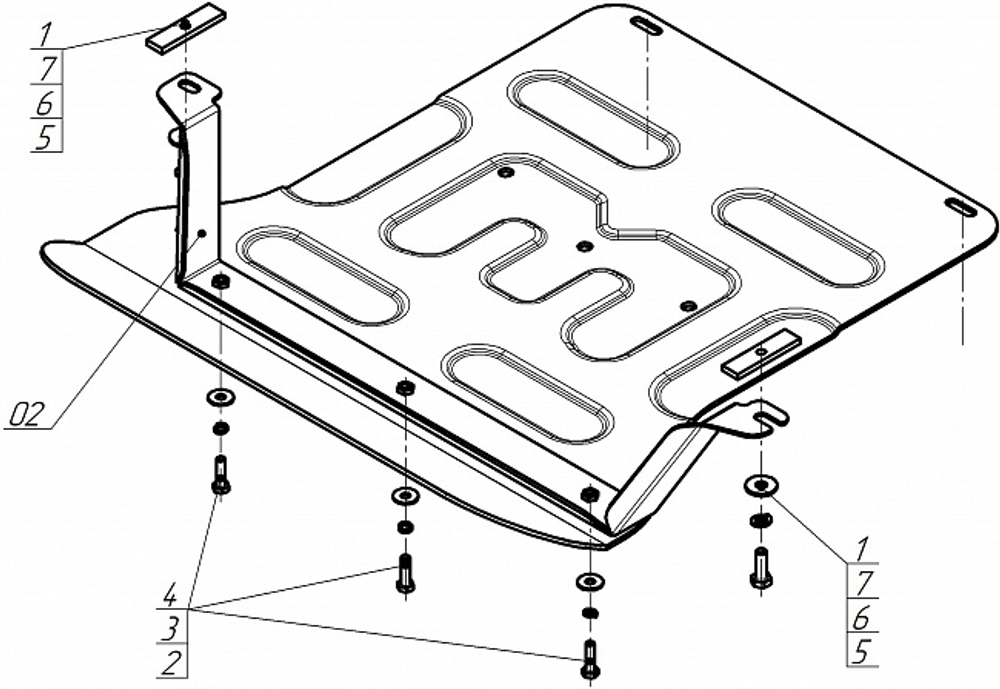 1
7
6
5

02

4
3
2

1
7
6
5