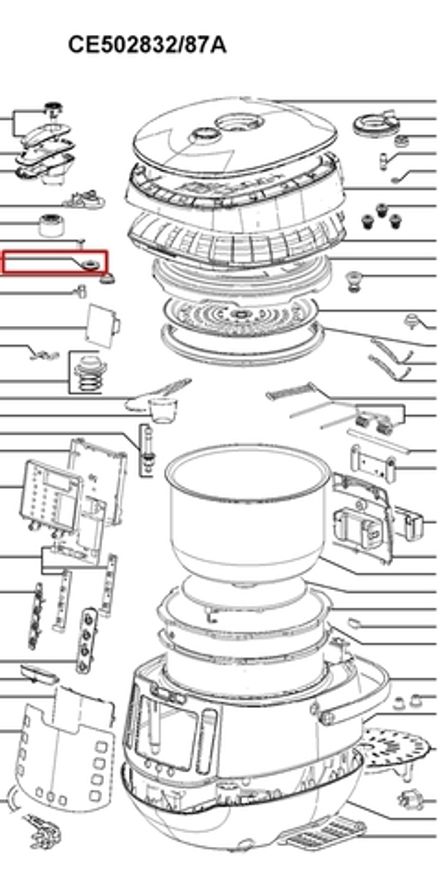 CE502832/87A