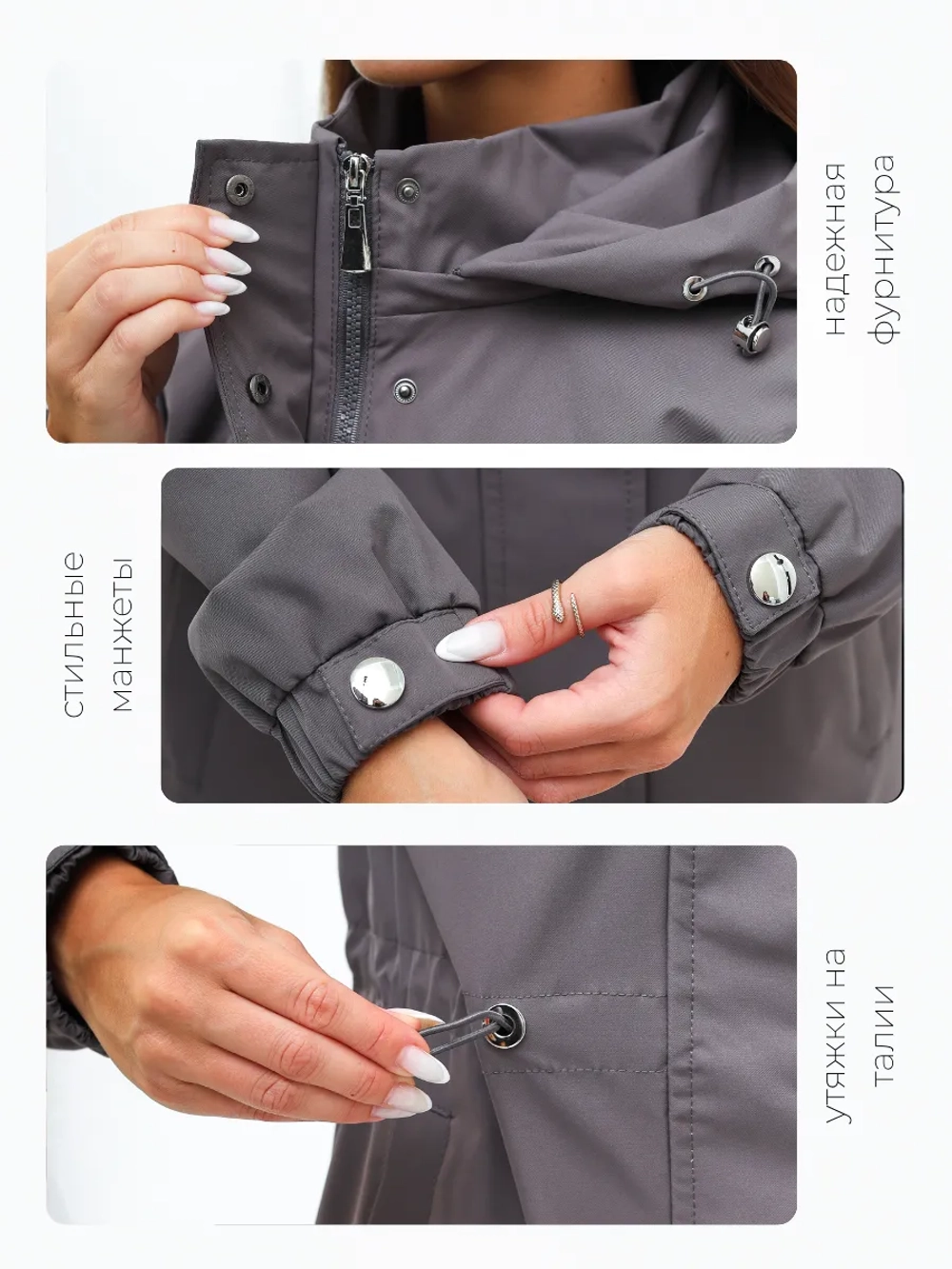 надежная фурнитура

стильные манжеты

утяжки на талии