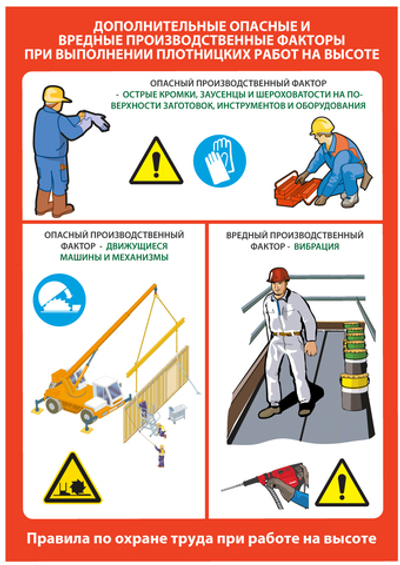 ДОПОЛНИТЕЛЬНЫЕ ОПАСНЫЕ И ВРЕДНЫЕ ПРОИЗВОДСТВЕННЫЕ ФАКТОРЫ ПРИ ВЫПОЛНЕНИИ ПЛОТНИЦКИХ РАБОТ НА ВЫСОТЕ

ОПАСНЫЙ ПРОИЗВОДСТВЕННЫЙ ФАКТОР - ОСТРЫЕ КРОМКИ, ЗАУСЕНЦЫ И ШЕРОХОВАТОСТИ НА ПОВЕРХНОСТИ ЗАГОТОВОК, ИНСТРУМЕНТОВ И ОБОРУДОВАНИЯ

ОПАСНЫЙ ПРОИЗВОДСТВЕННЫЙ ФАКТОР - ДВИЖУЩИЕСЯ МАШИНЫ И МЕХАНИЗМЫ

ВРЕДНЫЙ ПРОИЗВОДСТВЕННЫЙ ФАКТОР - ВИБРАЦИЯ

Правила по охране труда при работе на высоте