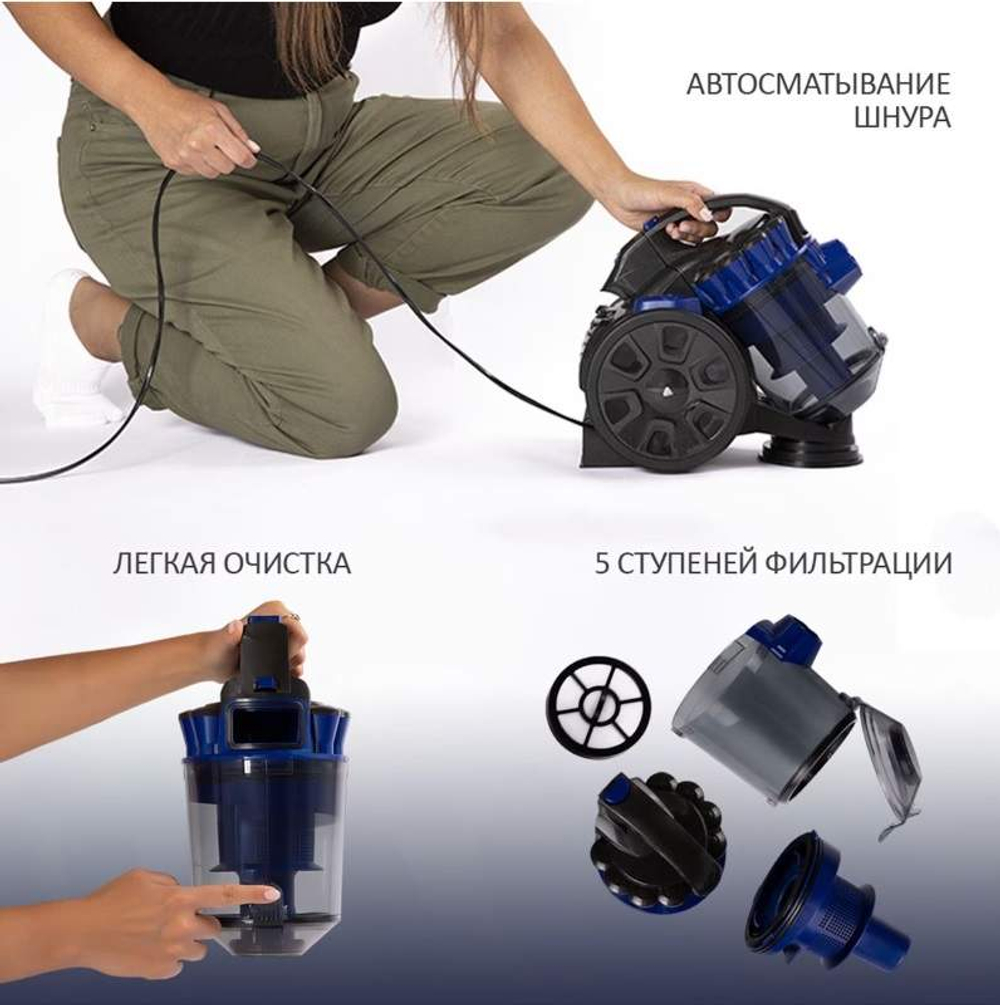 АВТОСМАТЫВАНИЕ ШНУРА

ЛЕГКАЯ ОЧИСТКА

5 СТУПЕНЕЙ ФИЛЬТРАЦИИ