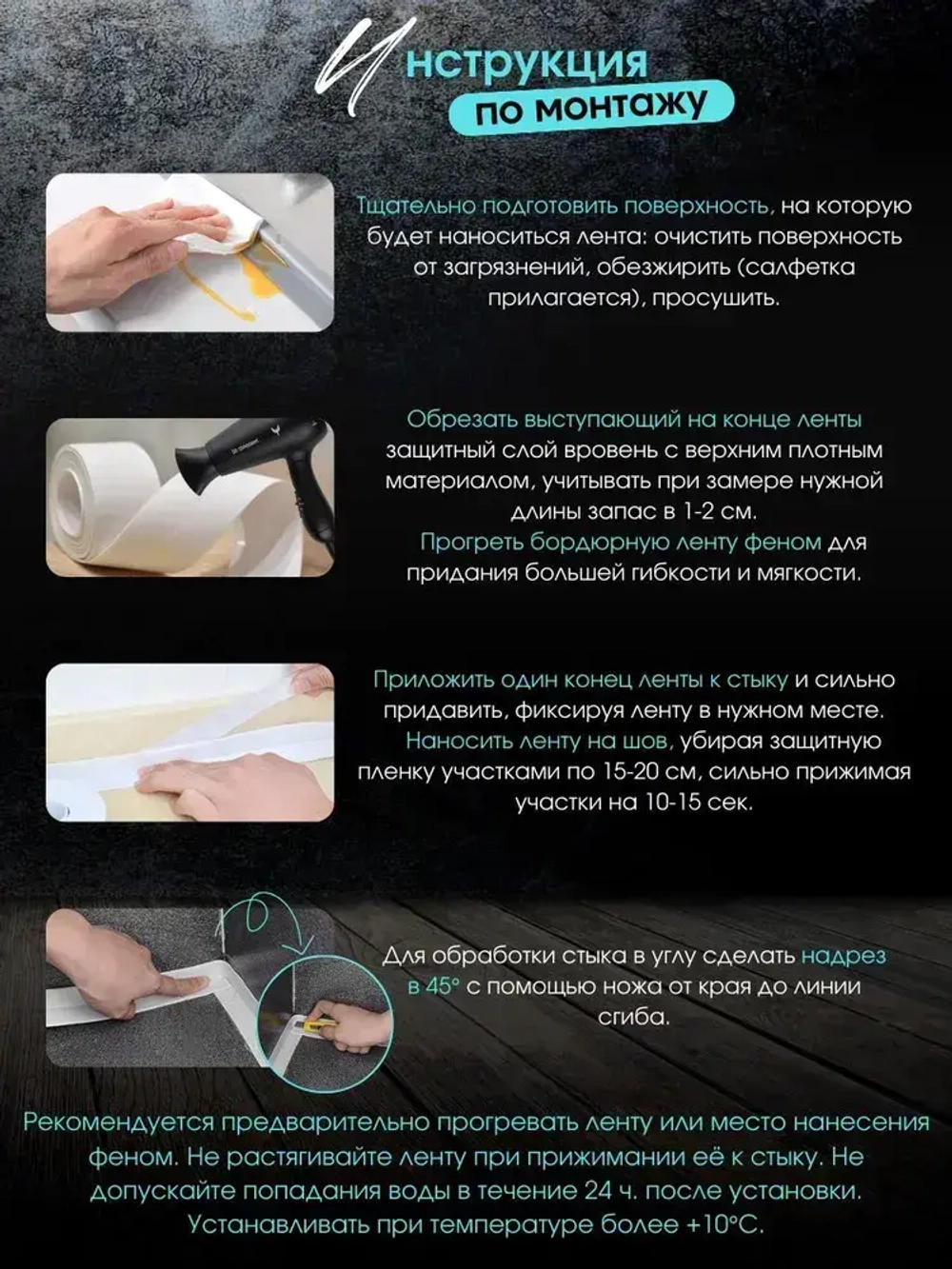 Инструкция
по монтажу

Тщательно подготовить поверхность, на которую будет наноситься лента: очистить поверхность от загрязнений, обезжирить (салфетка прилагается), просушить.

Обрезать выступающий на конце ленты защитный слой вровень с верхним плотным материалом, учитывать при замере нужной длины запас в 1-2 см.
Прогреть бордюрную ленту феном для придания большей гибкости и мягкости.

Приложить один конец ленты к стыку и сильно придавить, фиксируя ленту в нужном месте.
Наносить ленту на шов, убирая защитную пленку участками по 15-20 см, сильно прижимая участки на 10-15 сек.

Для обработки стыка в углу сделать надрез в 45° с помощью ножа от края до линии сгиба.

Рекомендуется предварительно прогревать ленту или место нанесения феном. Не растягивайте ленту при прижимании её к стыку. Не допускайте попадания воды в течение 24 ч. после установки. Устанавливать при температуре более +10°С.