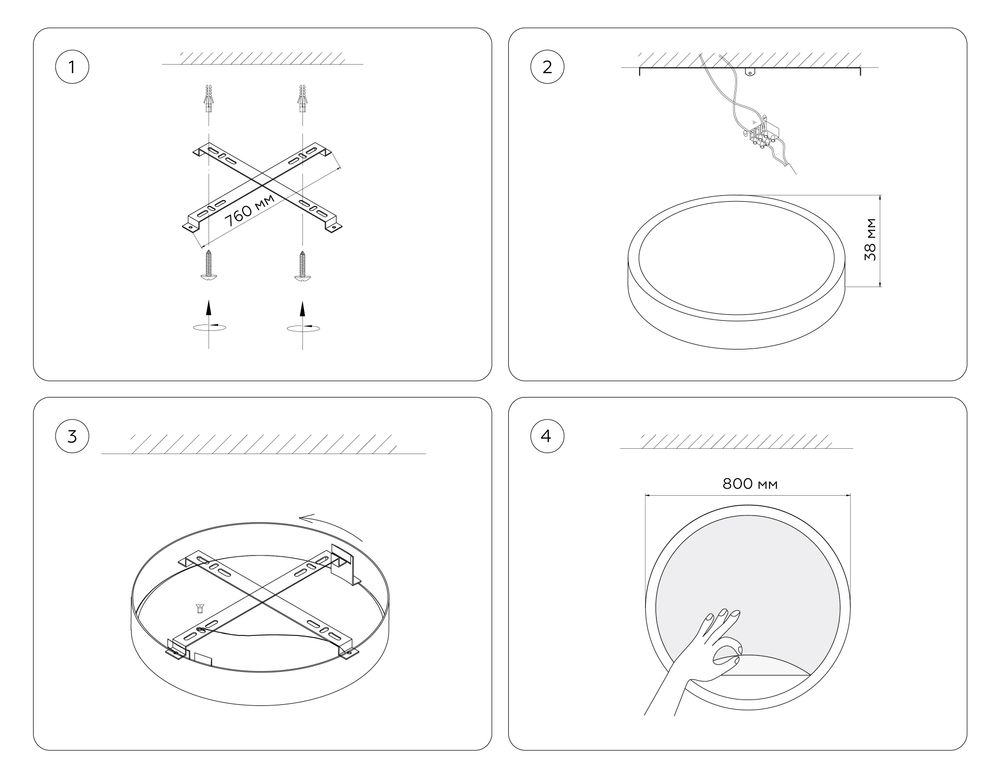 1

760 мм

2

38 мм

3

4

800 мм