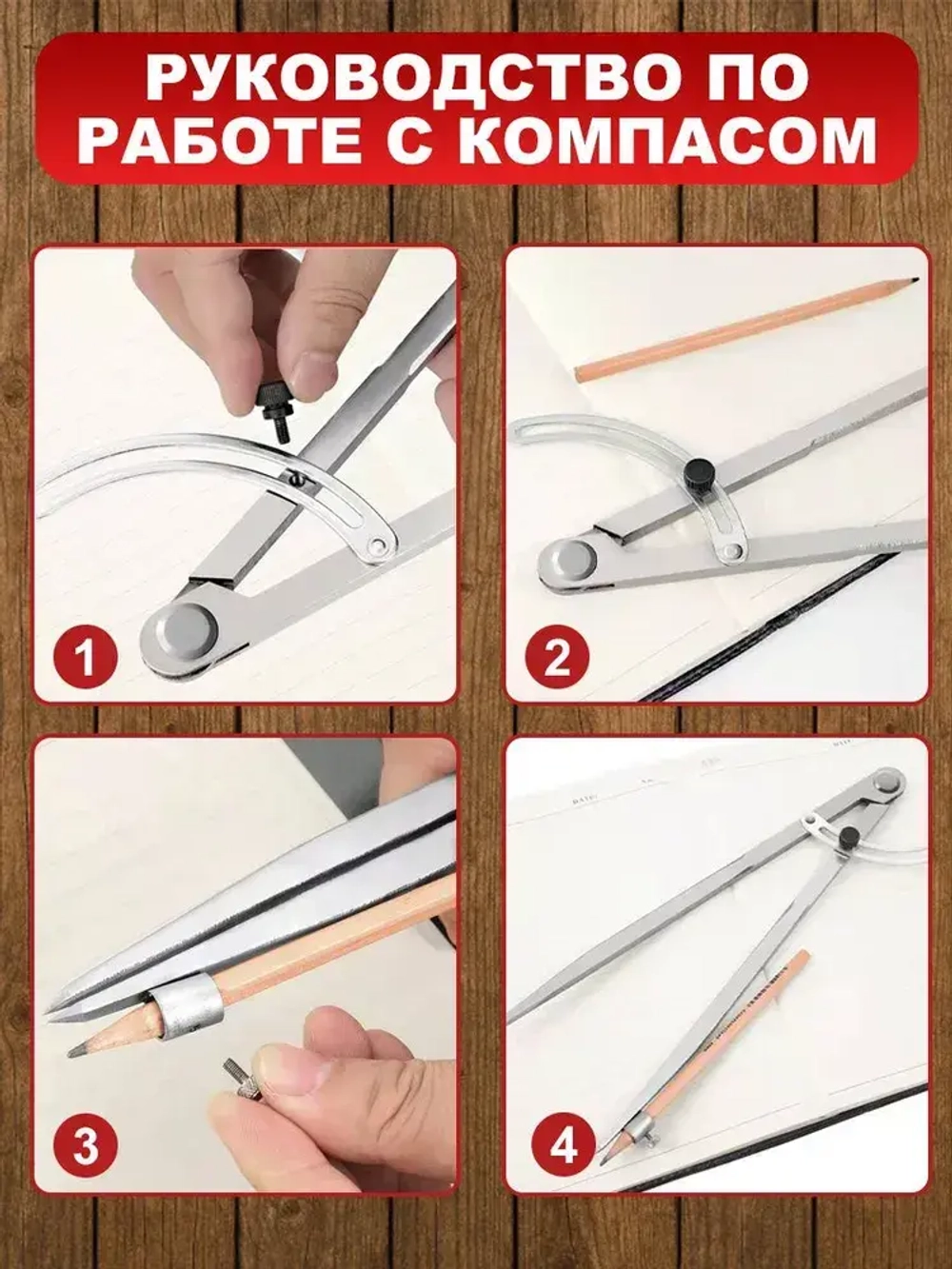 РУКОВОДСТВО ПО РАБОТЕ С КОМПАСОМ

1

2

3

4