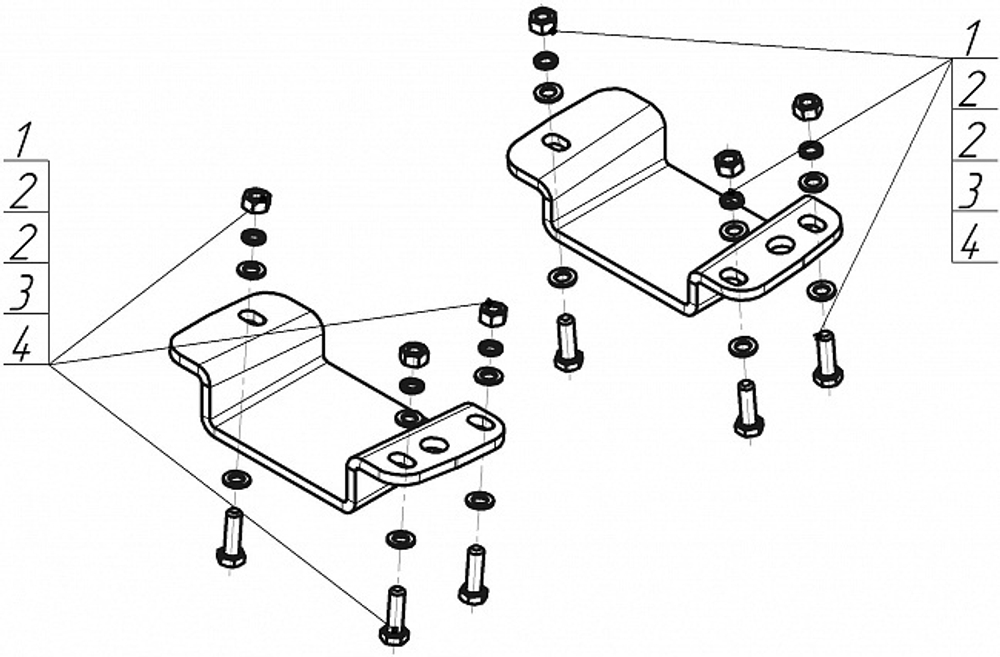 1
2
2
3
4

1
2
2
3
4