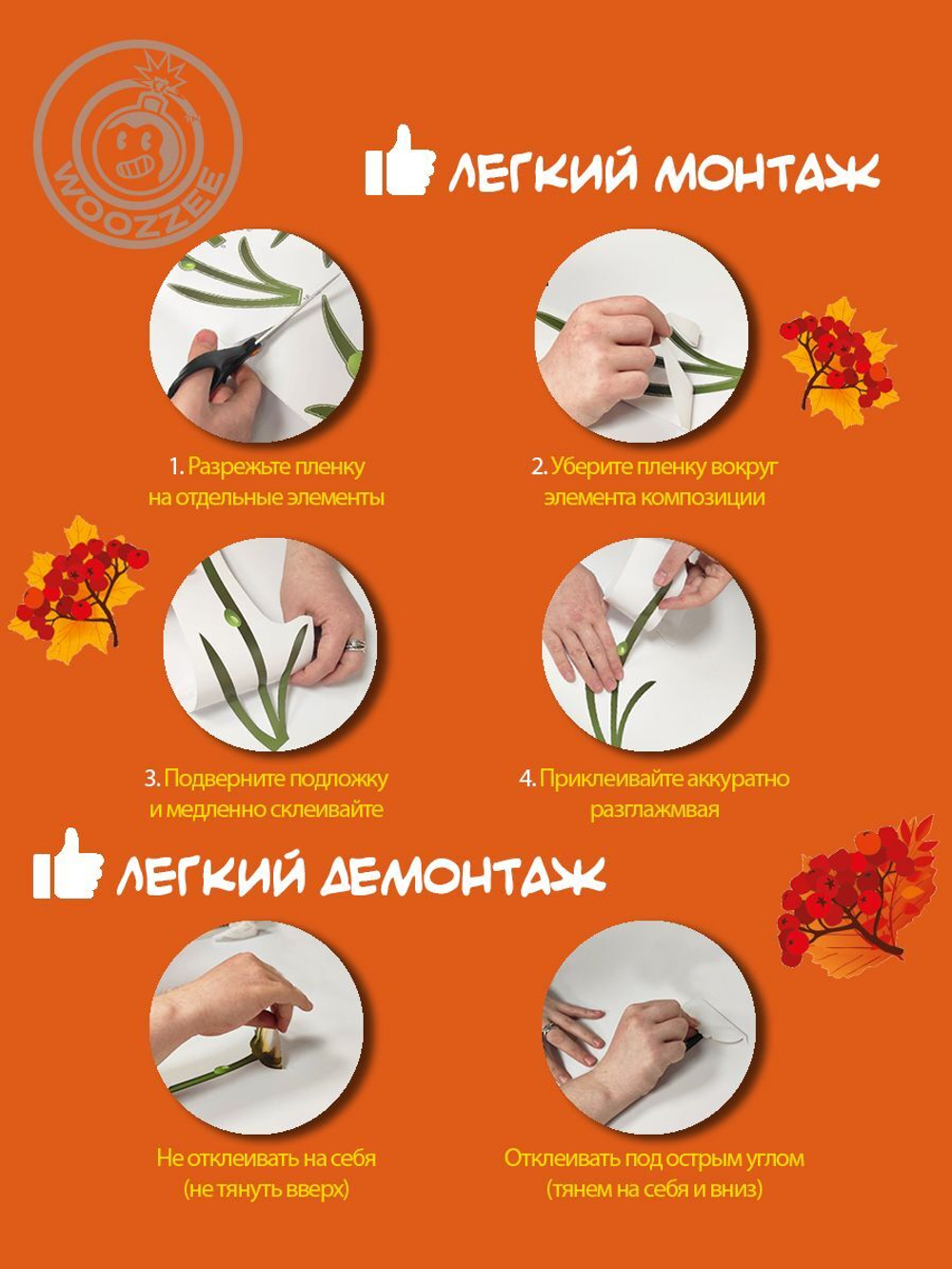 WOOZZEE

ЛЕГКИЙ МОНТАЖ

1. Разрежьте пленку на отдельные элементы

2. Уберите пленку вокруг элемента композиции

3. Подверните подложку и медленно склеивайте

4. Приклеивайте аккуратно разглажмвая

ЛЕГКИЙ ДЕМОНТАЖ

Не отклеивать на себя (не тянуть вверх)

Отклеивать под острым углом (тянем на себя и вниз)