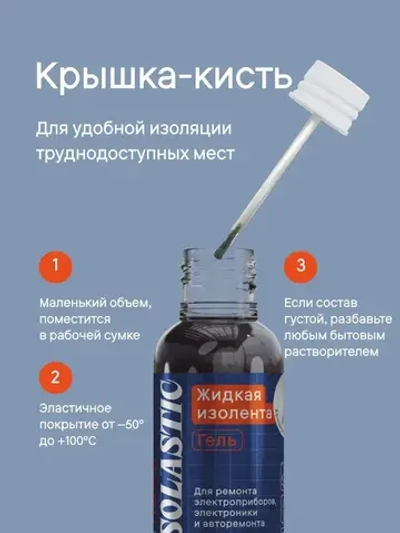 Крышка-кисть

Для удобной изоляции труднодоступных мест

1

Маленький объем, поместится в рабочей сумке

2

Эластичное покрытие от –50° до +100°С

3

Если состав густой, разбавьте любым бытовым растворителем

SOLASTIC

Жидкая изолента

Гель

Для ремонта электроприборов, электроники и авторемонта