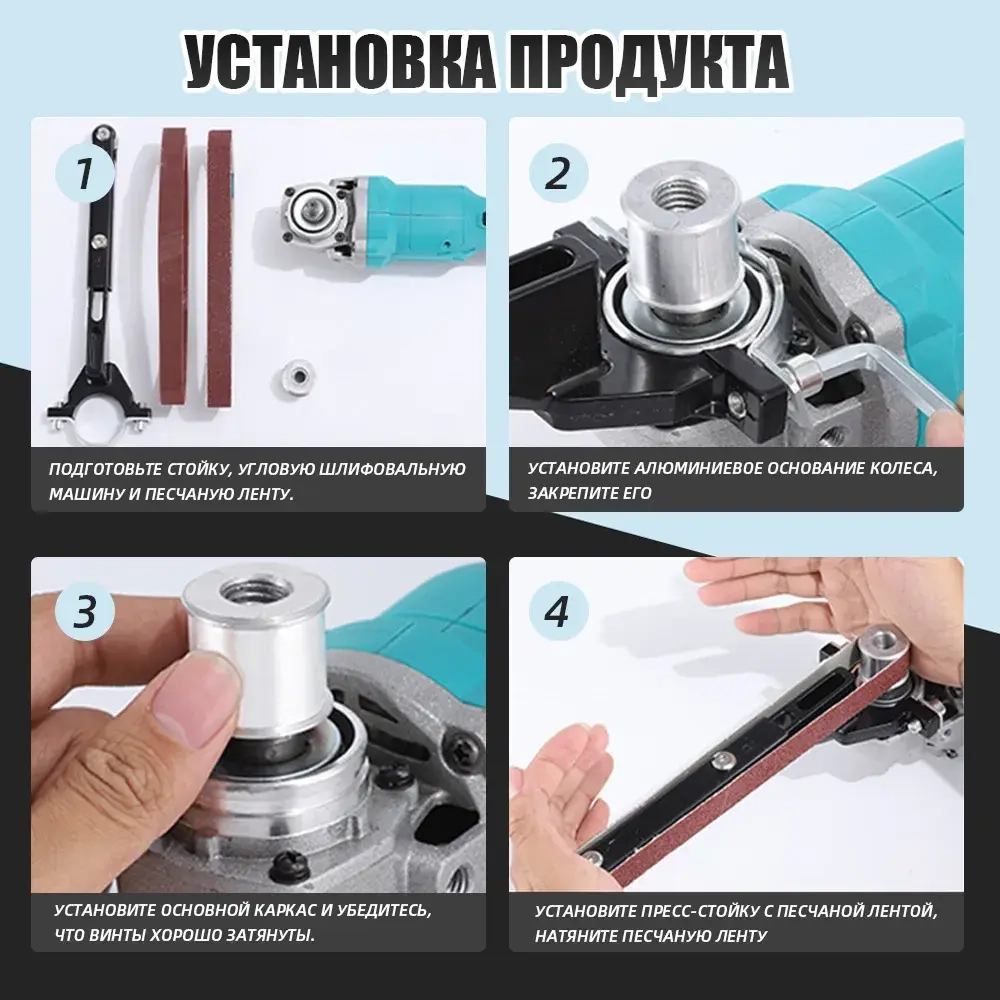 УСТАНОВКА ПРОДУКТА

1

ПОДГОТОВЬТЕ СТОЙКУ, УГЛОВУЮ ШЛИФОВАЛЬНУЮ МАШИНУ И ПЕСЧАНУЮ ЛЕНТУ.

2

УСТАНОВИТЕ АЛЮМИНИЕВОЕ ОСНОВАНИЕ КОЛЕСА, ЗАКРЕПИТЕ ЕГО

3

УСТАНОВИТЕ ОСНОВНОЙ КАРКАС И УБЕДИТЕСЬ, ЧТО ВИНТЫ ХОРОШО ЗАТЯНУТЫ.

4

УСТАНОВИТЕ ПРЕСС-СТОЙКУ С ПЕСЧАНОЙ ЛЕНТОЙ, НАТЯНИТЕ ПЕСЧАНУЮ ЛЕНТУ