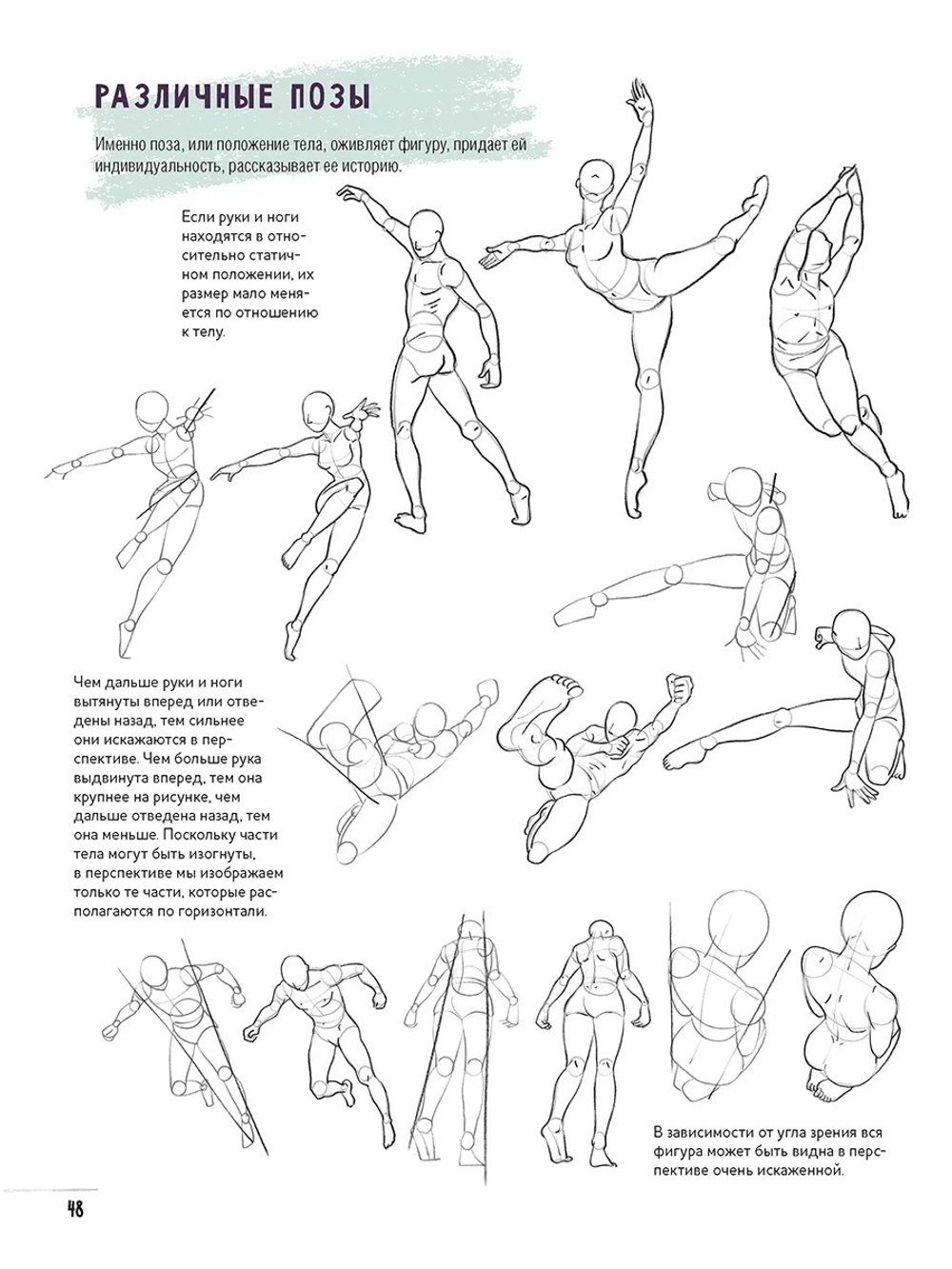 РАЗЛИЧНЫЕ ПОЗЫ

Именно поза, или положение тела, оживляет фигуру, придает ей индивидуальность, рассказывает ее историю.

Если руки и ноги находятся в относительно статичном положении, их размер мало меняется по отношению к телу.

Чем дальше руки и ноги вытянуты вперед или отведены назад, тем сильнее они искажаются в перспективе. Чем больше рука выдвинута вперед, тем она крупнее на рисунке, чем дальше отведена назад, тем она меньше. Поскольку части тела могут быть изогнуты, в перспективе мы изображаем только те части, которые располагаются по горизонтали.

В зависимости от угла зрения вся фигура может быть видна в перспективе очень искаженной.

48