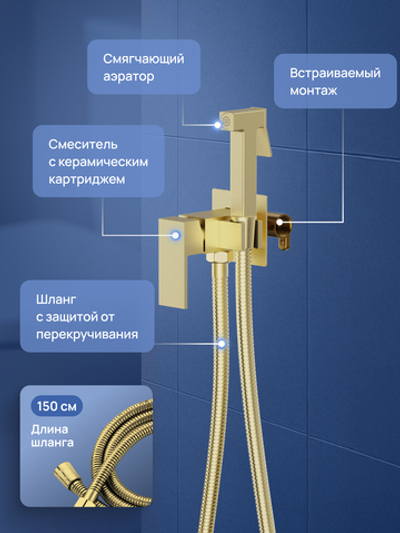 Смягчающий аэратор

Встраиваемый монтаж

Смеситель с керамическим картриджем

Шланг с защитой от перекручивания

150 см

Длина шланга