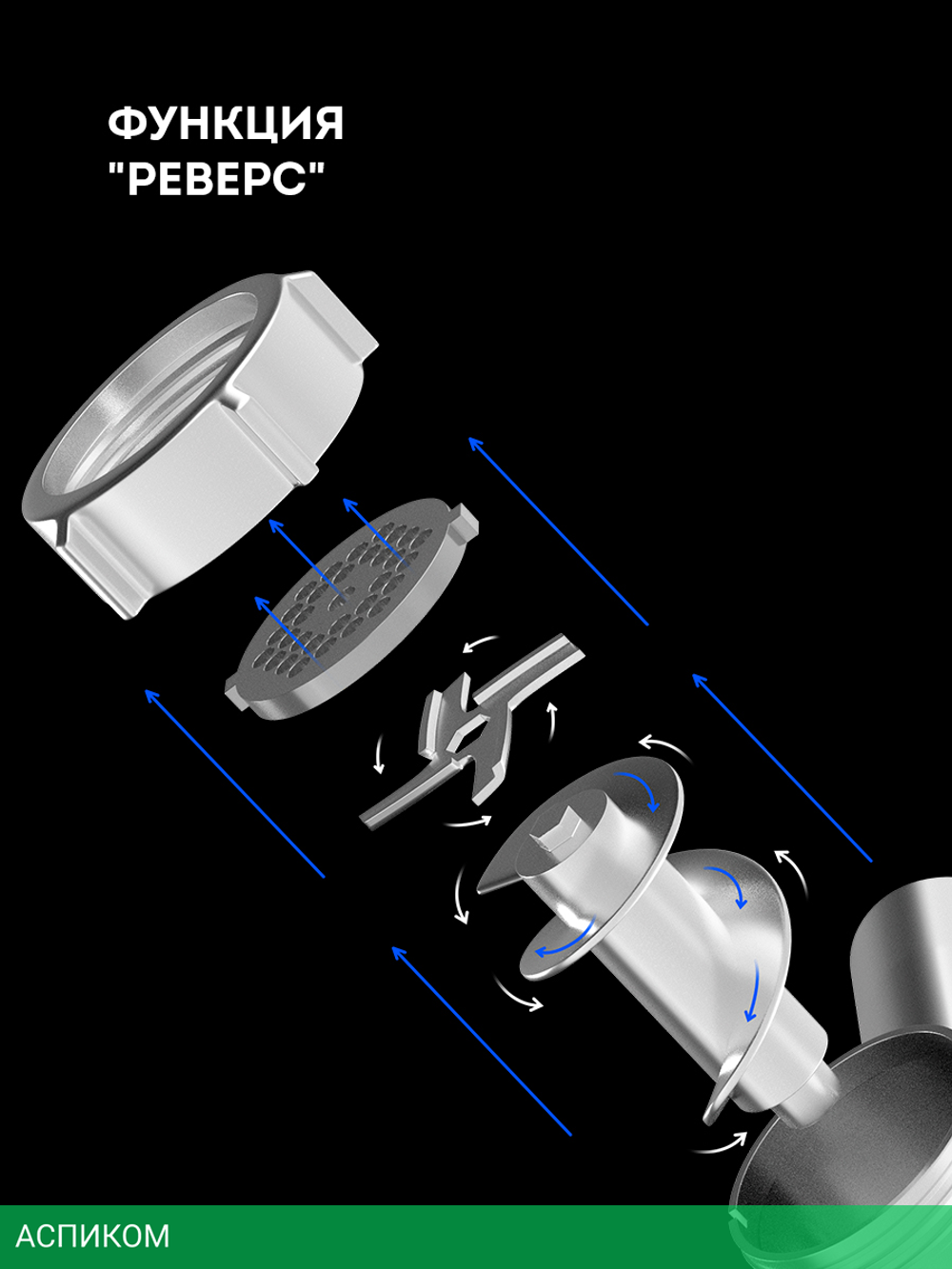 ФУНКЦИЯ "РЕВЕРС"

АСПИКОМ