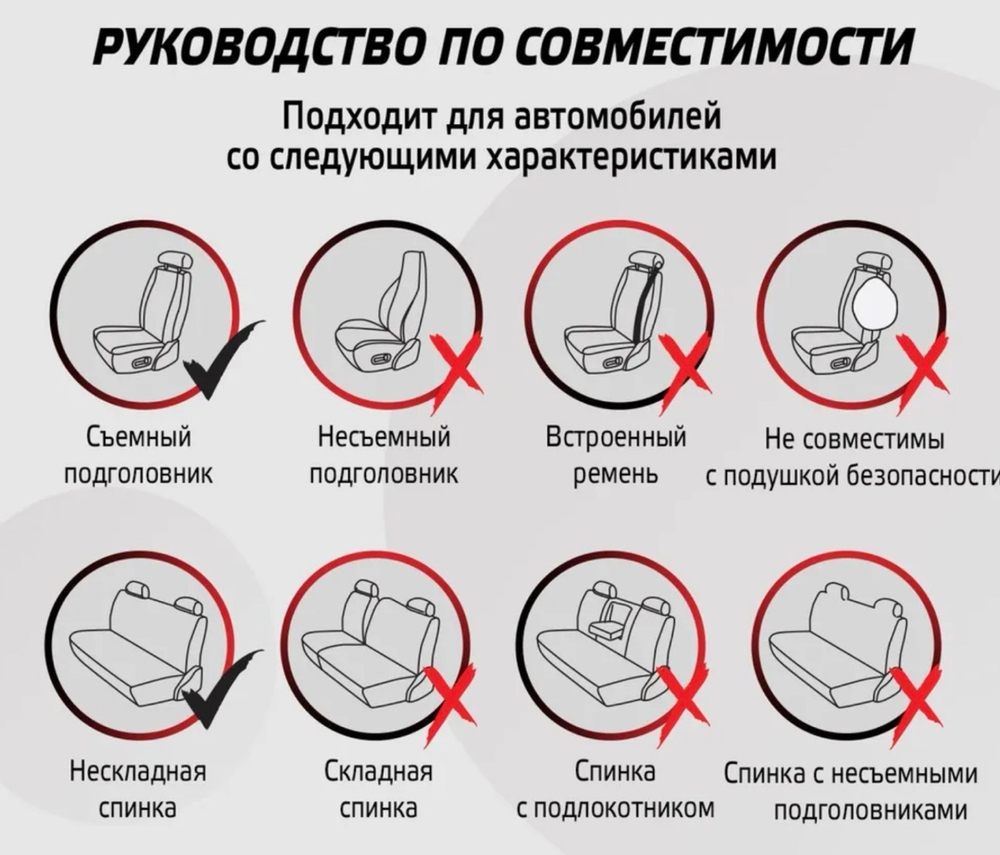 РУКОВОДСТВО ПО СОВМЕСТИМОСТИ

Подходит для автомобилей со следующими характеристиками

Съемный подголовник

Несъемный подголовник

Встроенный ремень

Не совместимы с подушкой безопасности

Нескладная спинка

Складная спинка

Спинка с подлокотником

Спинка с несъемными подголовниками