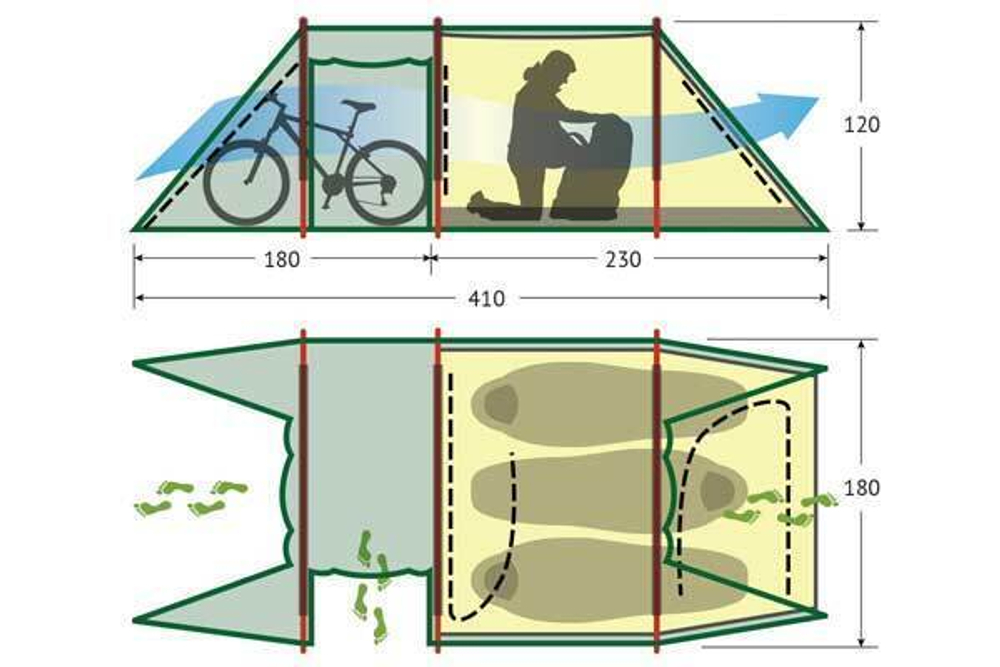 120

180

230

410

180