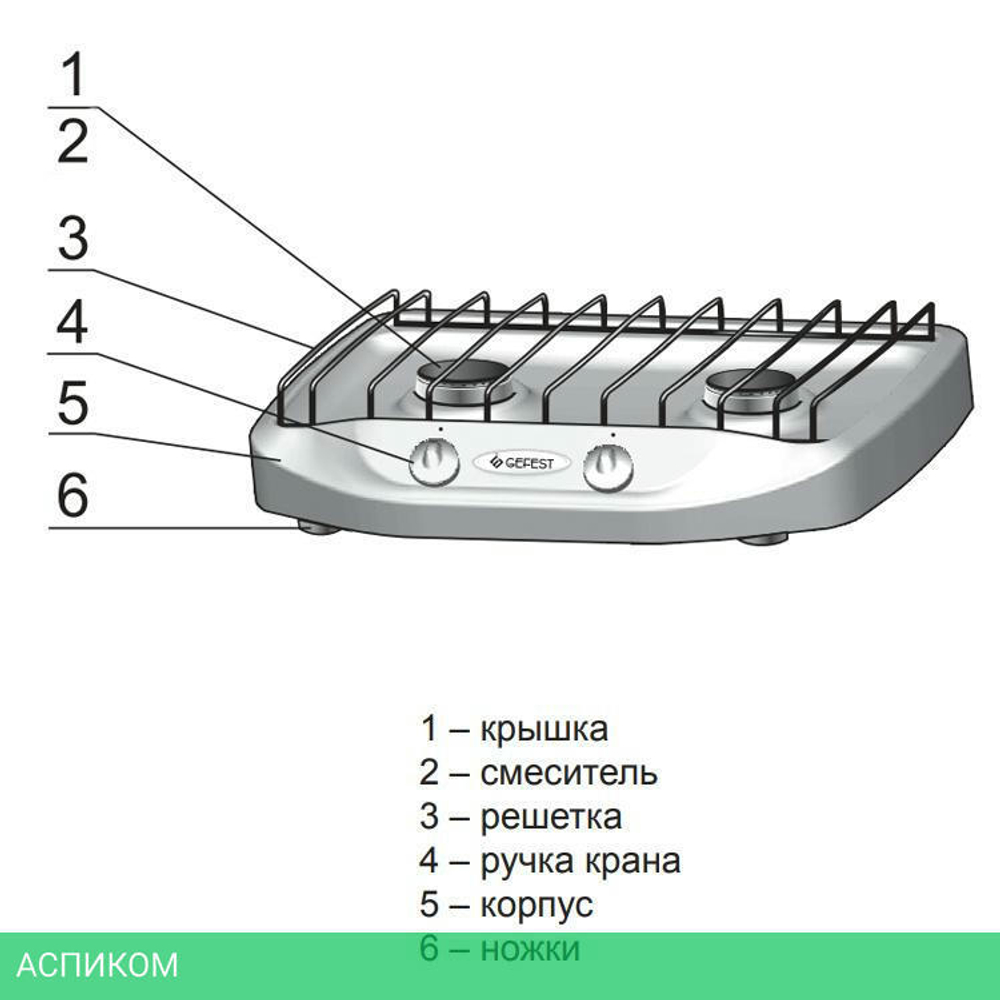 1
2
3
4
5
6

GEFEST

1 – крышка
2 – смеситель
3 – решетка
4 – ручка крана
5 – корпус
6 – ножки

АСПИКОМ