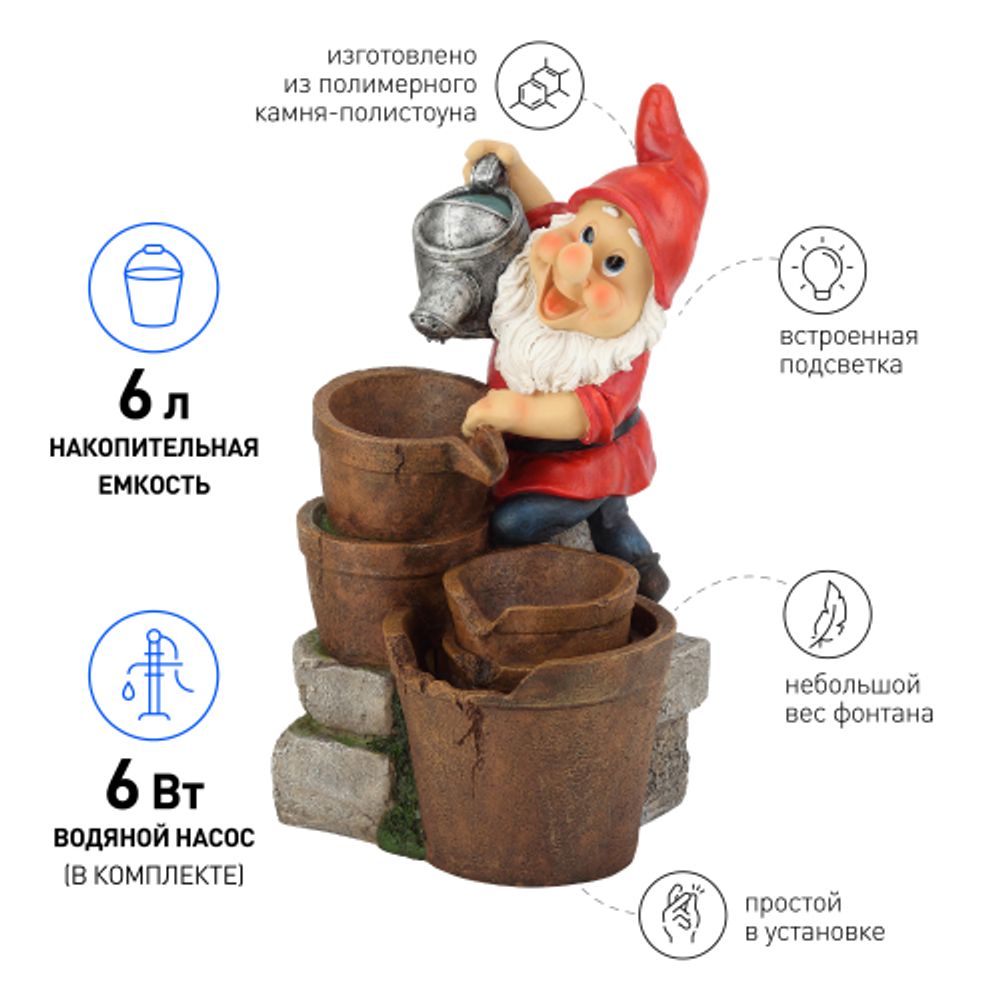 изготовлено из полимерного камня-полистоуна

6 л
НАКОПИТЕЛЬНАЯ ЕМКОСТЬ

встроенная подсветка

6 Вт
ВОДЯНОЙ НАСОС
(В КОМПЛЕКТЕ)

небольшой вес фонтана

простой в установке