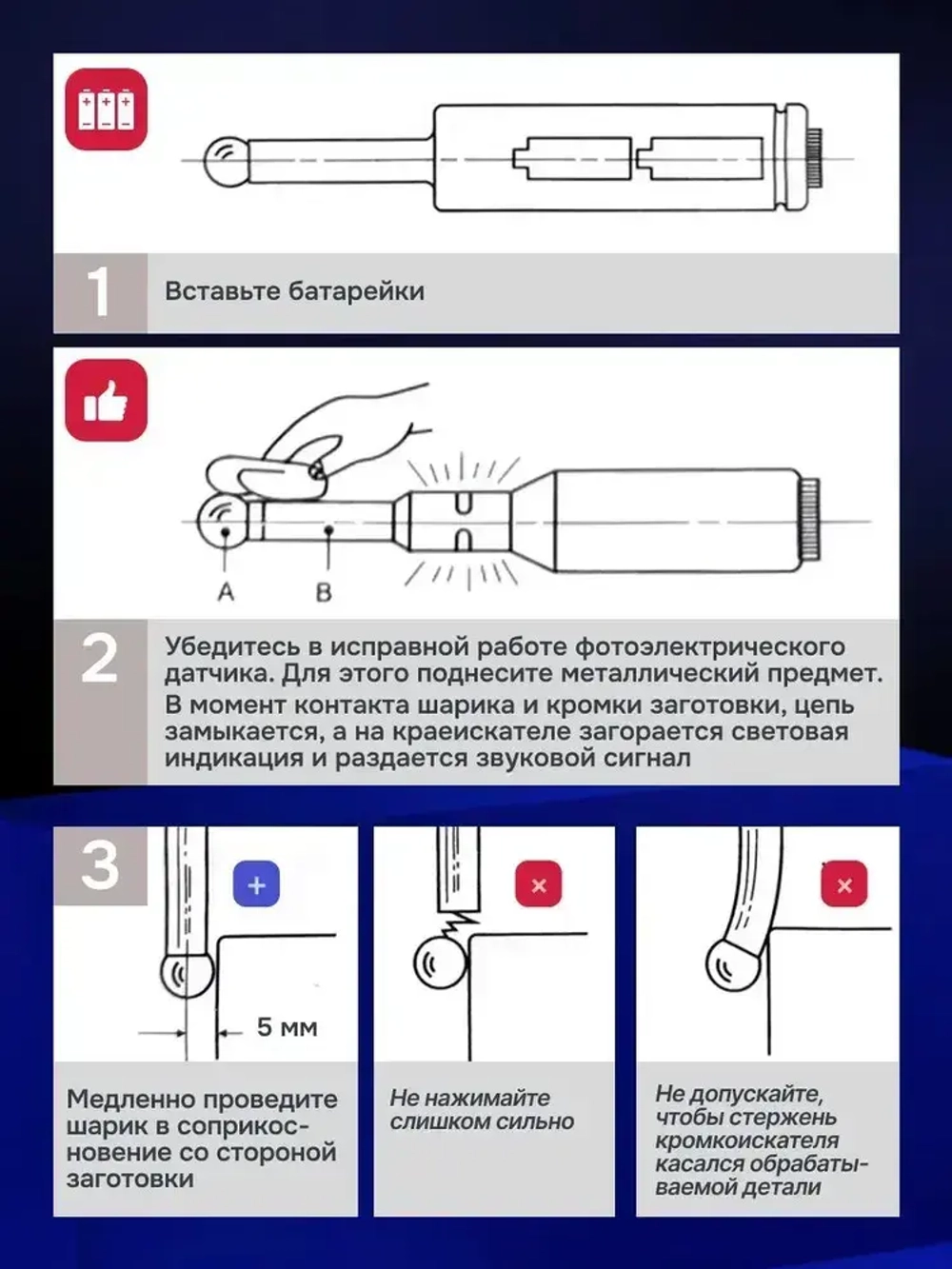 1

Вставьте батарейки

A B

2

Убедитесь в исправной работе фотоэлектрического датчика. Для этого поднесите металлический предмет. В момент контакта шарика и кромки заготовки, цепь замыкается, а на краеискателе загорается световая индикация и раздается звуковой сигнал

3

+

5 мм

Медленно проведите шарик в соприкосновение со стороной заготовки

×

Не нажимайте слишком сильно

×

Не допускайте, чтобы стержень кромкоискателя касался обрабатываемой детали