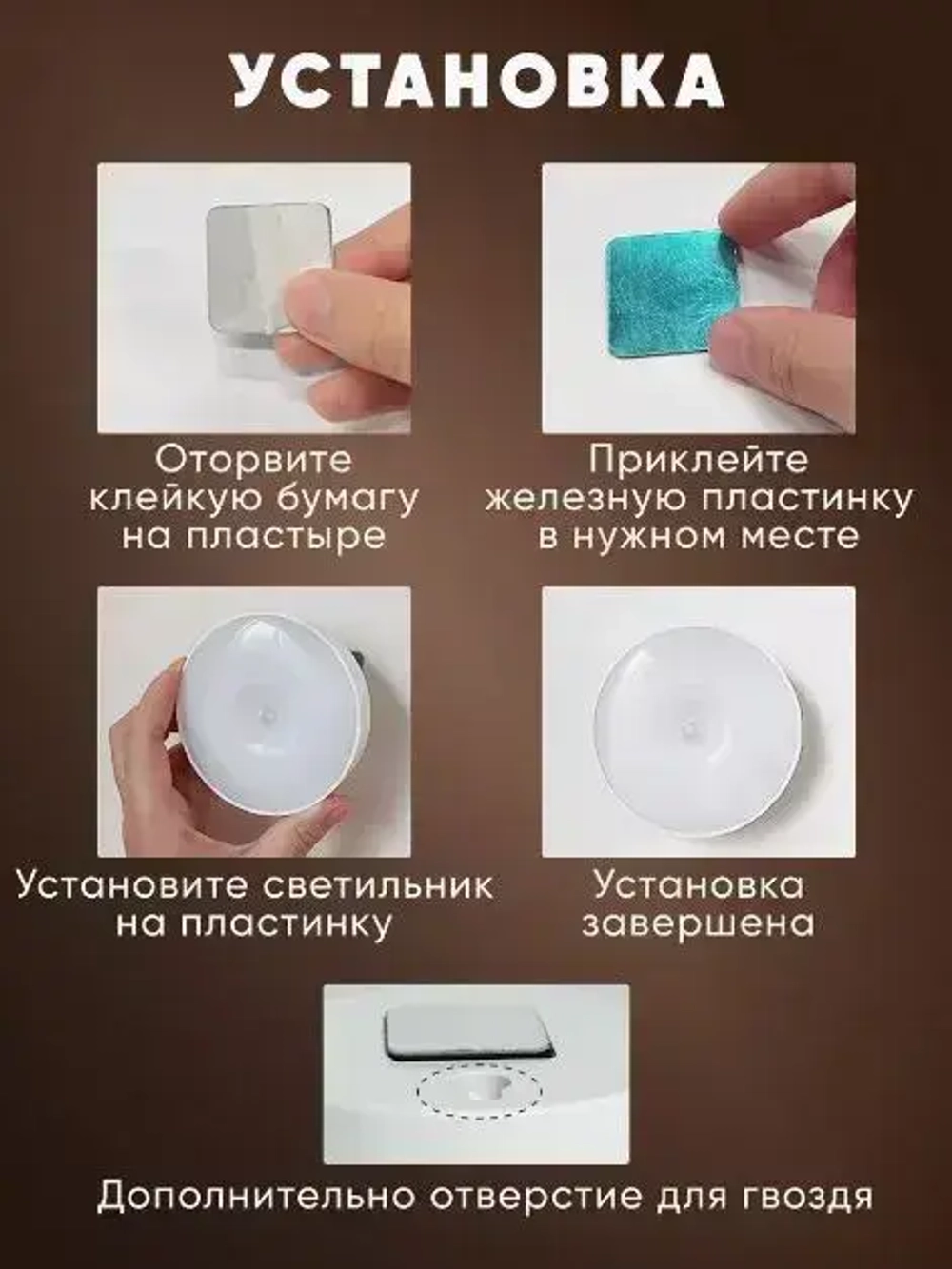 УСТАНОВКА

Оторвите клейкую бумагу на пластыре

Приклейте железную пластинку в нужном месте

Установите светильник на пластинку

Установка завершена

Дополнительно отверстие для гвоздя