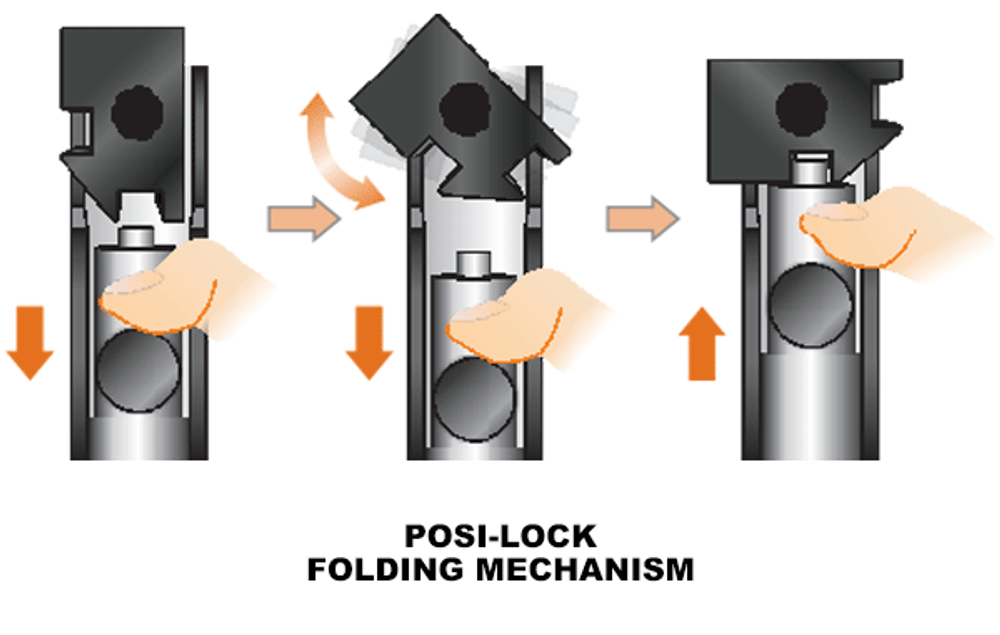 POSI-LOCK
FOLDING MECHANISM