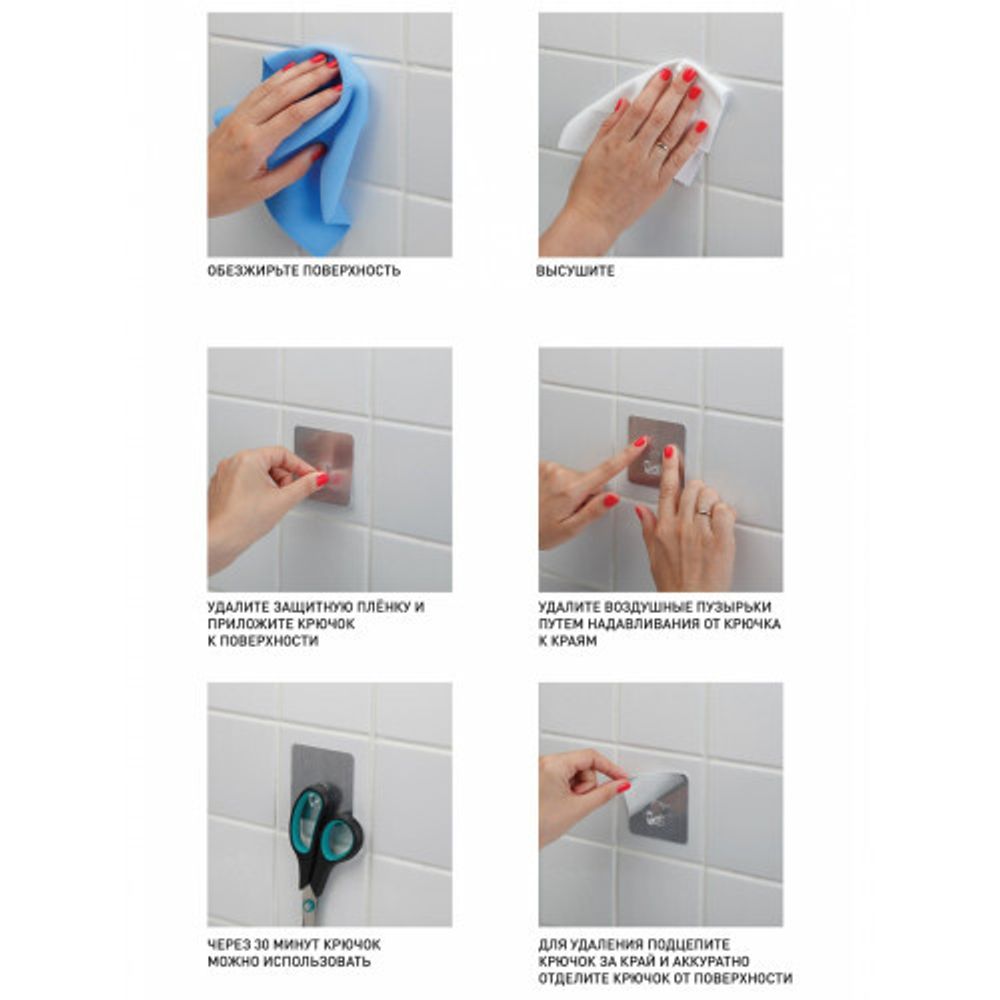 ОБЕЗЖИРЬТЕ ПОВЕРХНОСТЬ

ВЫСУШИТЕ

УДАЛИТЕ ЗАЩИТНУЮ ПЛЁНКУ И ПРИЛОЖИТЕ КРЮЧОК К ПОВЕРХНОСТИ

УДАЛИТЕ ВОЗДУШНЫЕ ПУЗЫРЬКИ ПУТЕМ НАДАВЛИВАНИЯ ОТ КРЮЧКА К КРАЯМ

ЧЕРЕЗ 30 МИНУТ КРЮЧОК МОЖНО ИСПОЛЬЗОВАТЬ

ДЛЯ УДАЛЕНИЯ ПОДЦЕПИТЕ КРЮЧОК ЗА КРАЙ И АККУРАТНО ОТДЕЛИТЕ КРЮЧОК ОТ ПОВЕРХНОСТИ