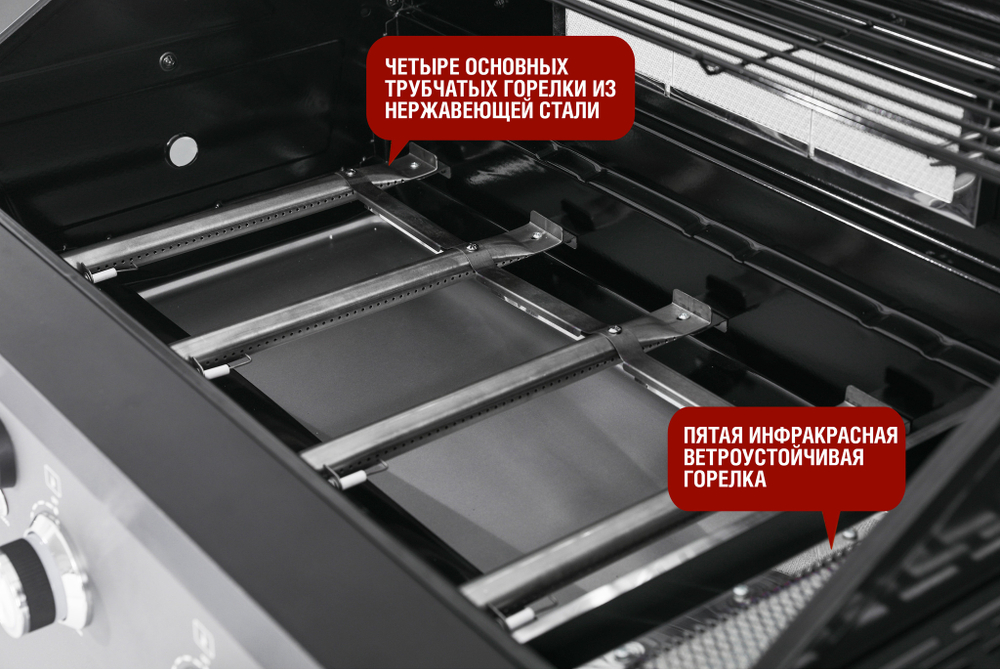 ЧЕТЫРЕ ОСНОВНЫХ ТРУБЧАТЫХ ГОРЕЛКИ ИЗ НЕРЖАВЕЮЩЕЙ СТАЛИ

ПЯТАЯ ИНФРАКРАСНАЯ ВЕТРОУСТОЙЧИВАЯ ГОРЕЛКА