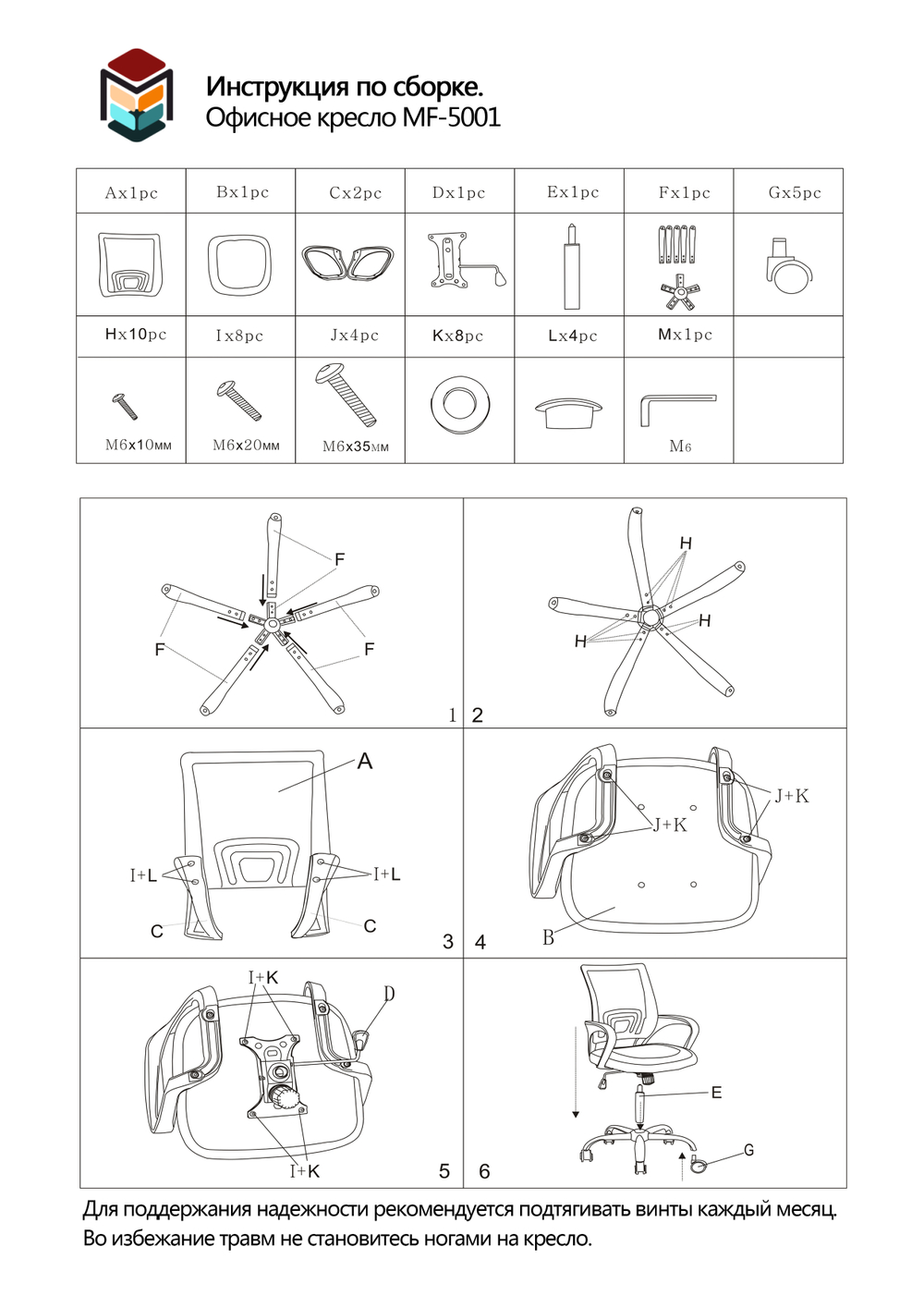 Инструкция по сборке.
Офисное кресло MF-5001

| Ax1pc | Bx1pc | Cx2pc | Dx1pc | Ex1pc | Fx1pc | Gx5pc |
|---|---|---|---|---|---|---|
| | | | | | | |
| Hx10pc | Ix8pc | Jx4pc | Kx8pc | Lx4pc | Mx1pc | |
| M6x10мм | M6x20мм | M6x35мм | | | M6 | |

F
F
F
1
H
H
H
2
A
I+L
I+L
C
C
3
J+K
J+K
B
4
I+K
D
I+K
5
E
G
6

Для поддержания надежности рекомендуется подтягивать винты каждый месяц.
Во избежание травм не становитесь ногами на кресло.