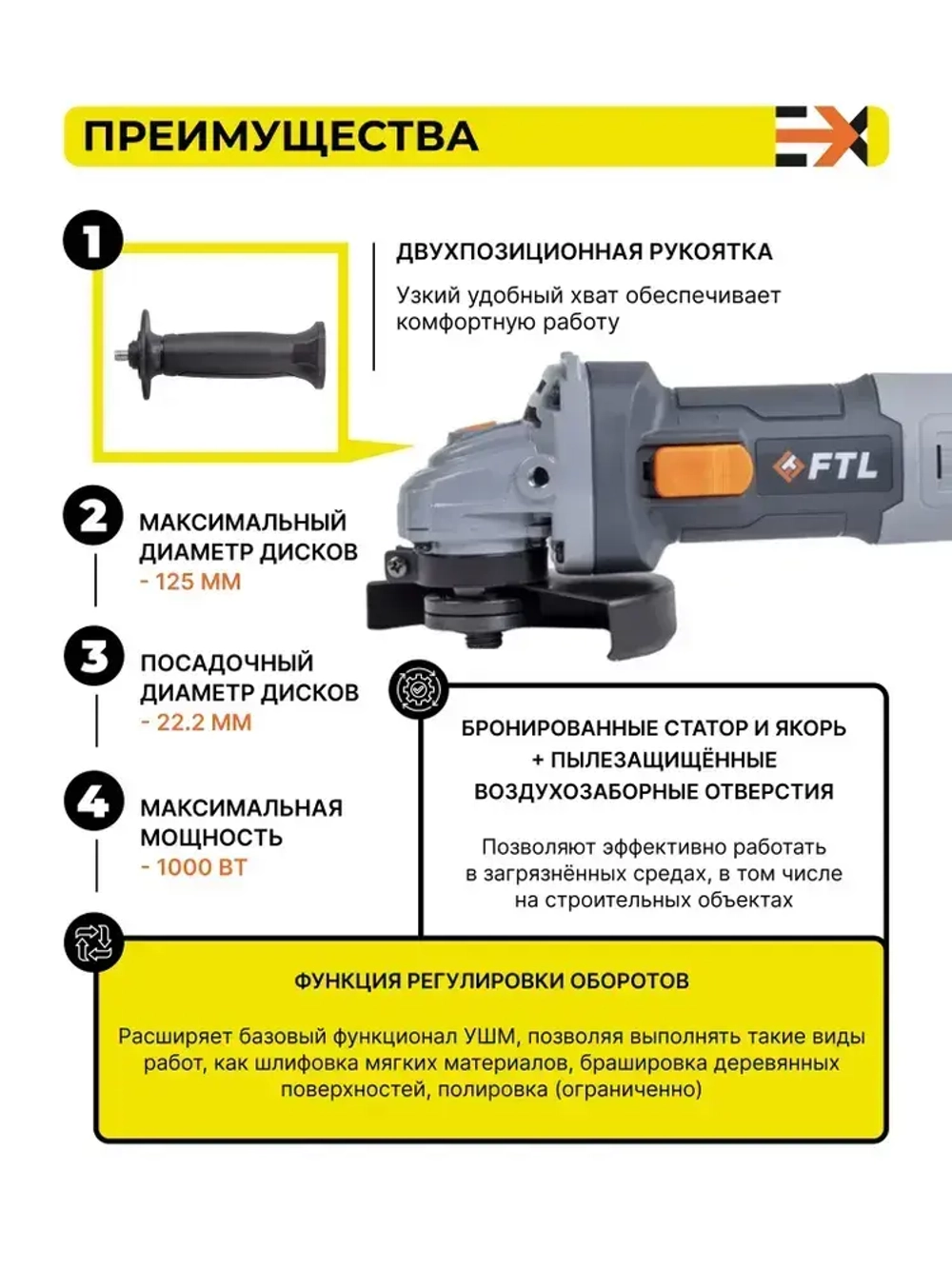 ПРЕИМУЩЕСТВА

1

ДВУХПОЗИЦИОННАЯ РУКОЯТКА

Узкий удобный хват обеспечивает комфортную работу

FTL

2 МАКСИМАЛЬНЫЙ ДИАМЕТР ДИСКОВ - 125 ММ

3 ПОСАДОЧНЫЙ ДИАМЕТР ДИСКОВ - 22.2 ММ

4 МАКСИМАЛЬНАЯ МОЩНОСТЬ - 1000 ВТ

БРОНИРОВАННЫЕ СТАТОР И ЯКОРЬ + ПЫЛЕЗАЩИЩЁННЫЕ ВОЗДУХОЗАБОРНЫЕ ОТВЕРСТИЯ

Позволяют эффективно работать в загрязнённых средах, в том числе на строительных объектах

ФУНКЦИЯ РЕГУЛИРОВКИ ОБОРОТОВ

Расширяет базовый функционал УШМ, позволяя выполнять такие виды работ, как шлифовка мягких материалов, брашировка деревянных поверхностей, полировка (ограниченно)