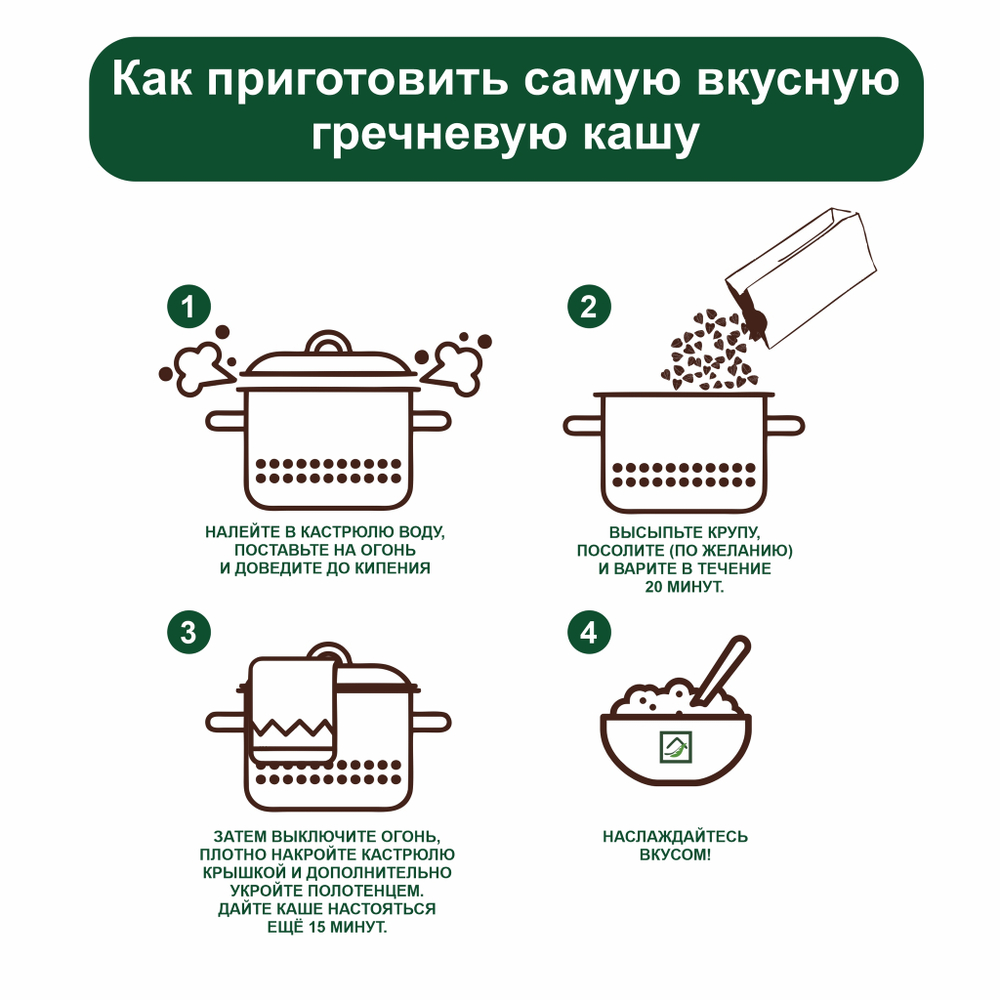 Как приготовить самую вкусную гречневую кашу

1

НАЛЕЙТЕ В КАСТРЮЛЮ ВОДУ, ПОСТАВЬТЕ НА ОГОНЬ И ДОВЕДИТЕ ДО КИПЕНИЯ

2

ВЫСЫПЬТЕ КРУПУ, ПОСОЛИТЕ (ПО ЖЕЛАНИЮ) И ВАРИТЕ В ТЕЧЕНИЕ 20 МИНУТ.

3

ЗАТЕМ ВЫКЛЮЧИТЕ ОГОНЬ, ПЛОТНО НАКРОЙТЕ КАСТРЮЛЮ КРЫШКОЙ И ДОПОЛНИТЕЛЬНО УКРОЙТЕ ПОЛОТЕНЦЕМ. ДАЙТЕ КАШЕ НАСТОЯТЬСЯ ЕЩЁ 15 МИНУТ.

4

НАСЛАЖДАЙТЕСЬ ВКУСОМ!