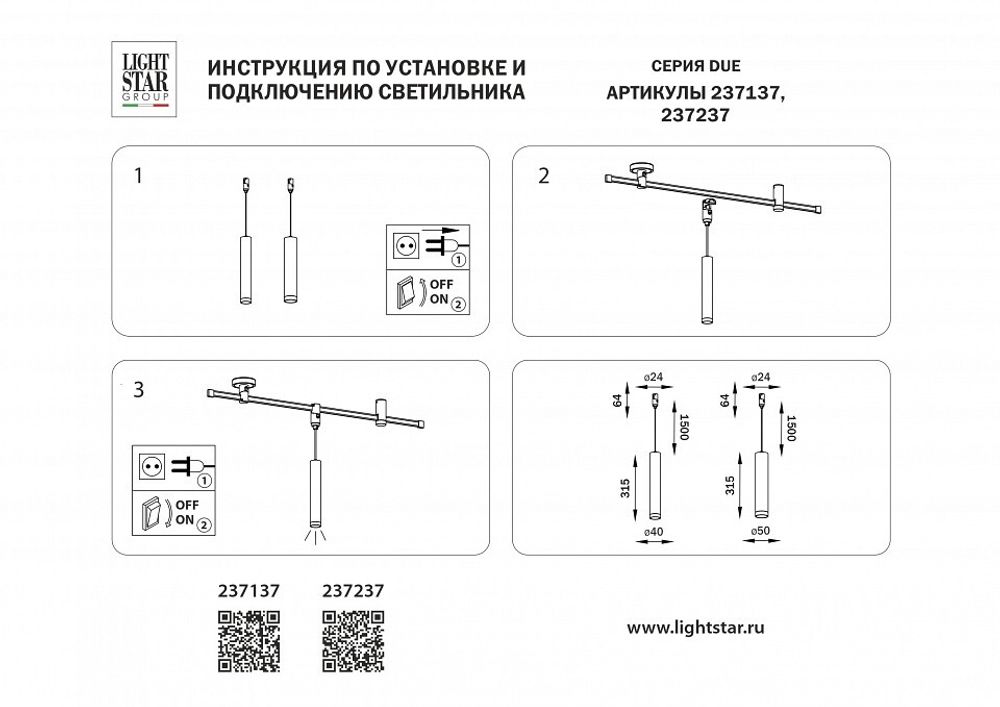 LIGHT STAR GROUP

ИНСТРУКЦИЯ ПО УСТАНОВКЕ И ПОДКЛЮЧЕНИЮ СВЕТИЛЬНИКА

СЕРИЯ DUE
АРТИКУЛЫ 237137, 237237

1

1
OFF
ON 2

2

3

1
OFF
ON 2

ø24
64
1500
315
ø40

ø24
64
1500
315
ø50

237137 237237

www.lightstar.ru