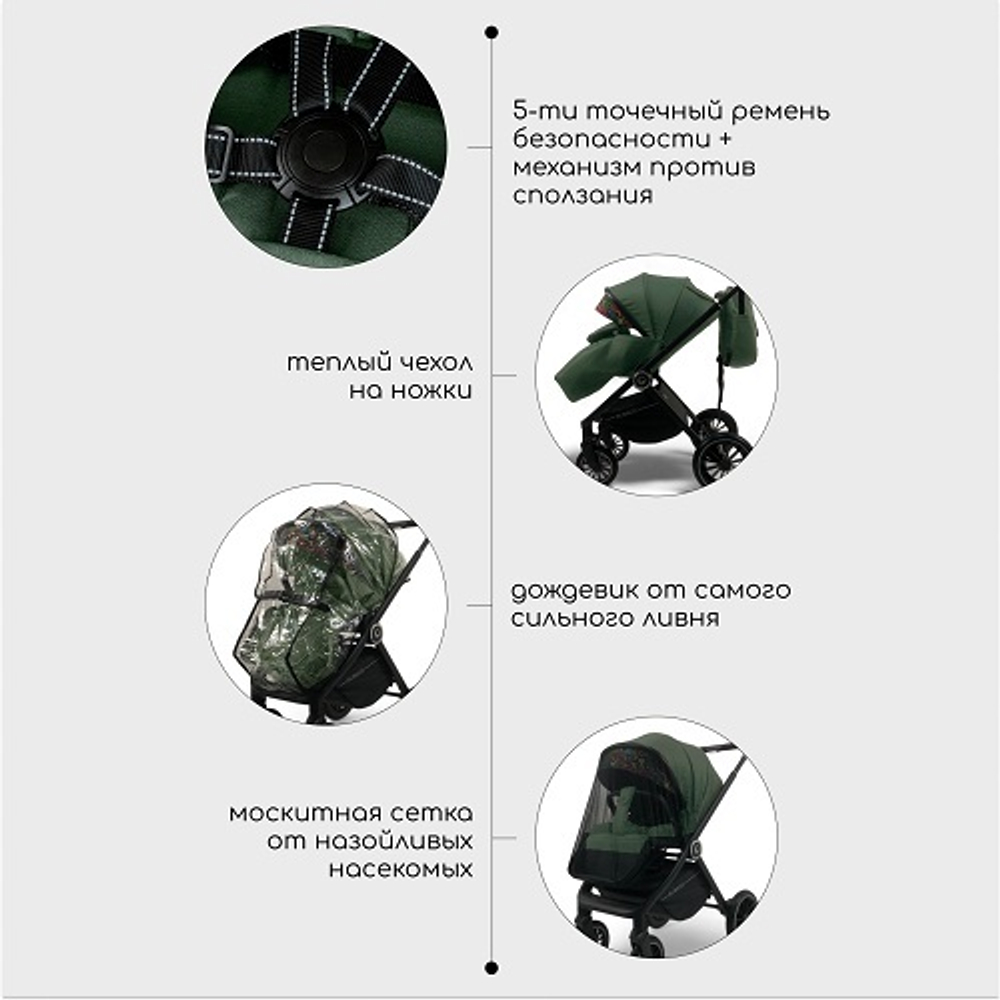 5-ти точечный ремень безопасности + механизм против сползания

теплый чехол на ножки

дождевик от самого сильного ливня

москитная сетка от назойливых насекомых