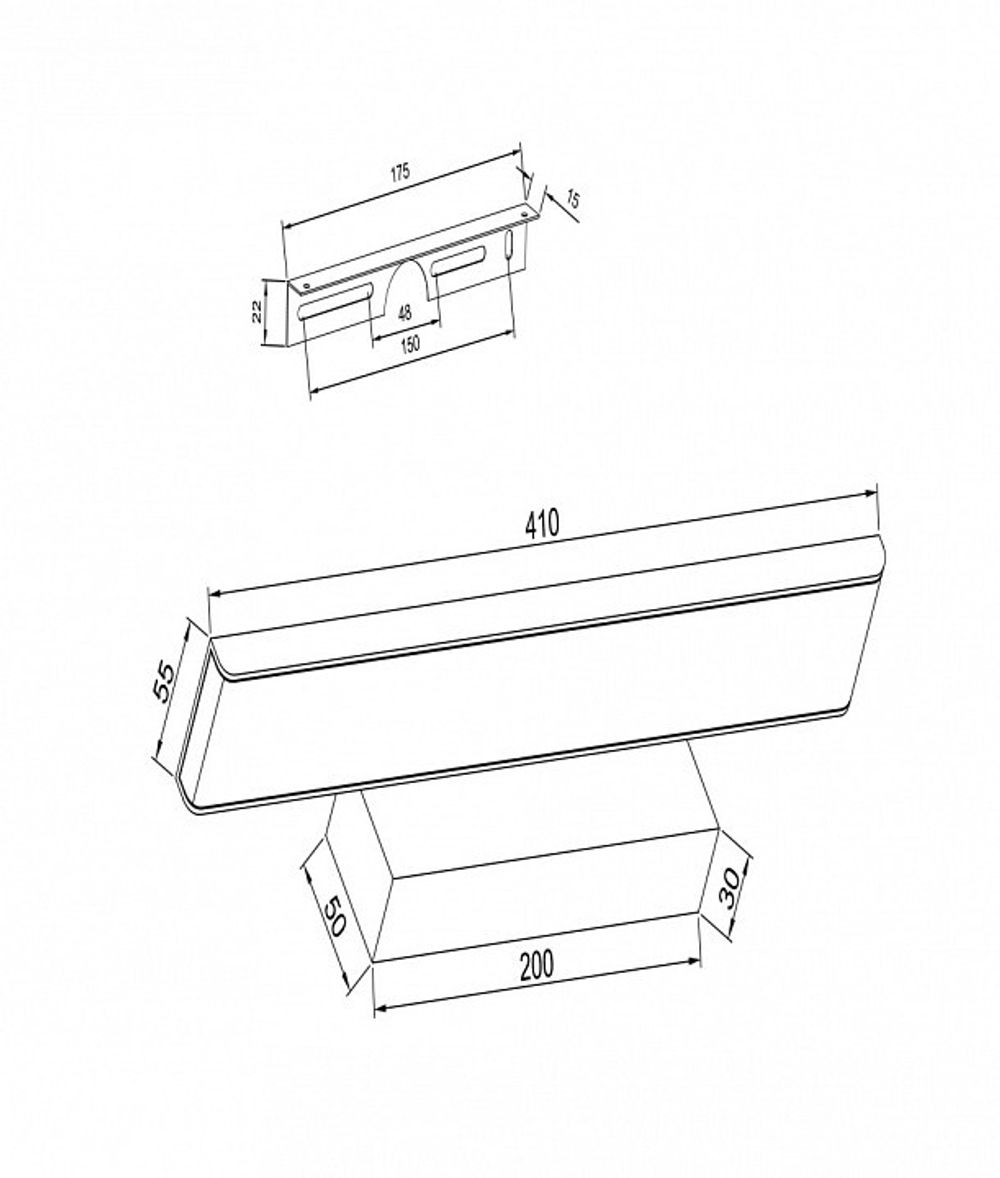 175
15
22
48
150
410
55
50
30
200