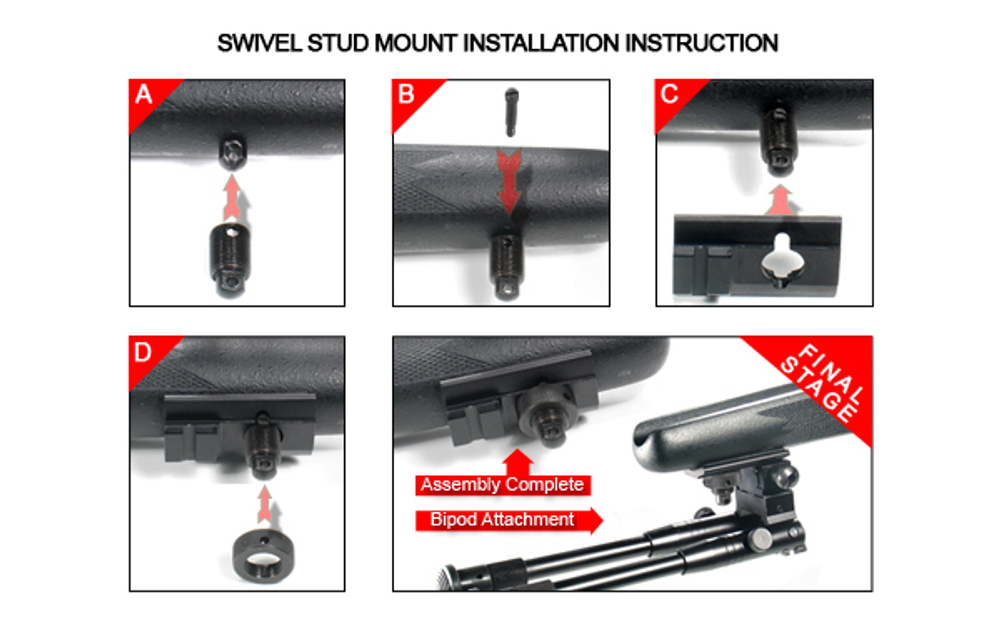 SWIVEL STUD MOUNT INSTALLATION INSTRUCTION

A

B

C

D

FINAL STAGE

Assembly Complete

Bipod Attachment