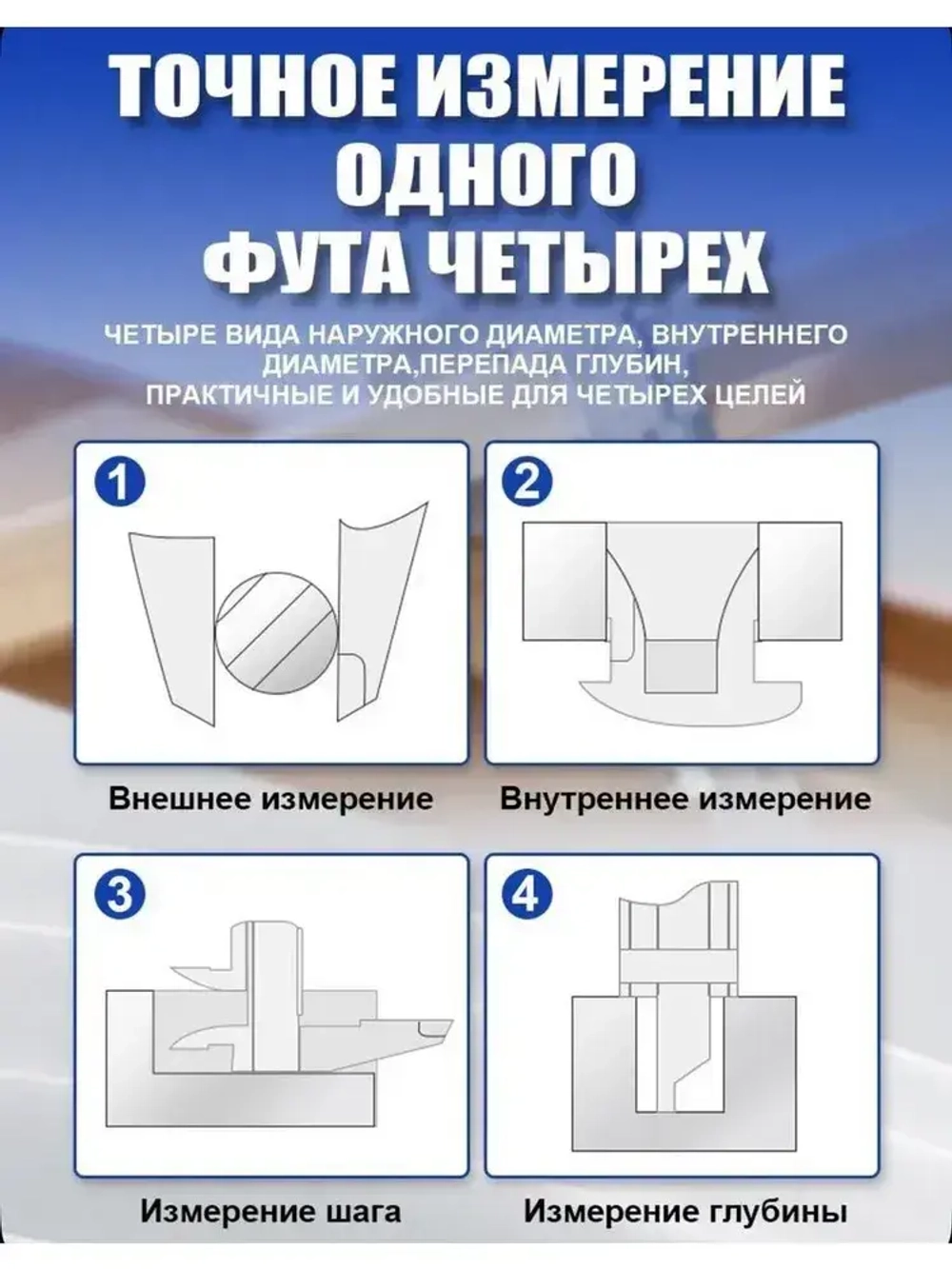 ТОЧНОЕ ИЗМЕРЕНИЕ ОДНОГО ФУТА ЧЕТЫРЕХ

ЧЕТЫРЕ ВИДА НАРУЖНОГО ДИАМЕТРА, ВНУТРЕННЕГО ДИАМЕТРА,ПЕРЕПАДА ГЛУБИН, ПРАКТИЧНЫЕ И УДОБНЫЕ ДЛЯ ЧЕТЫРЕХ ЦЕЛЕЙ

1

Внешнее измерение

2

Внутреннее измерение

3

Измерение шага

4

Измерение глубины