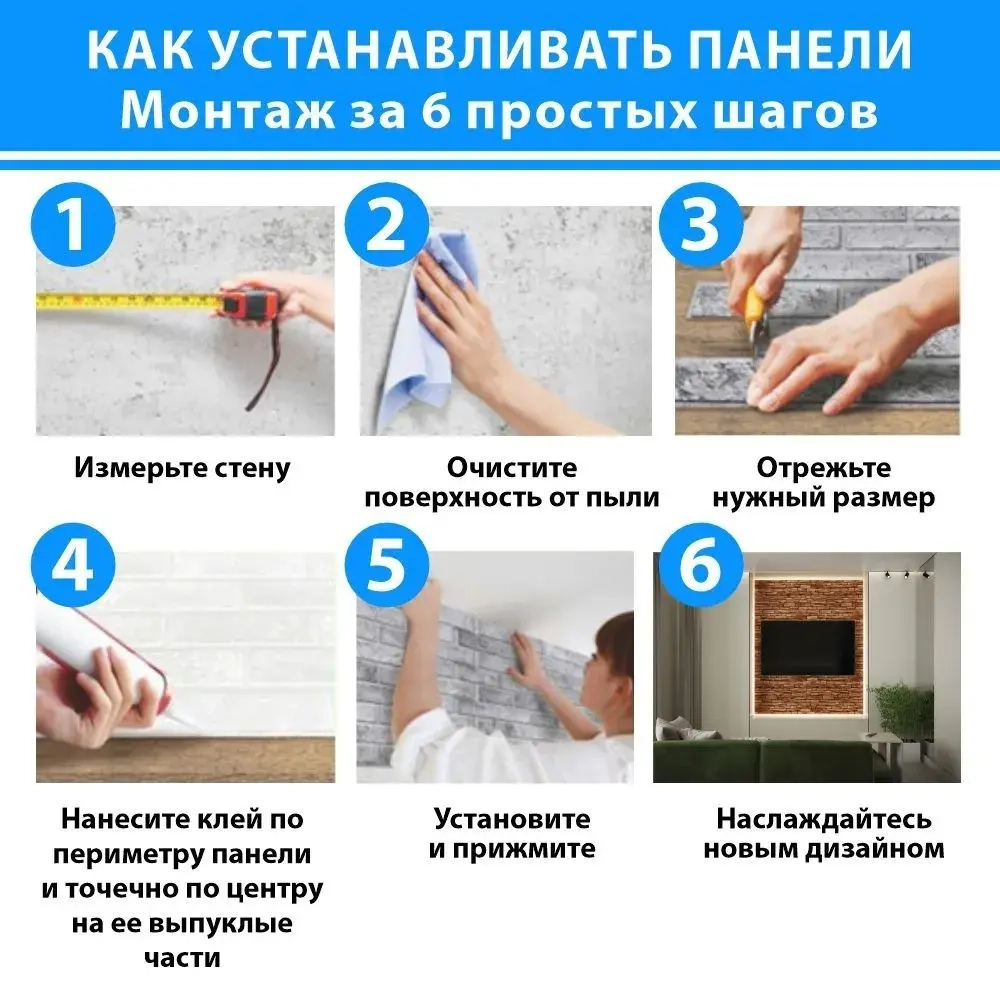 КАК УСТАНАВЛИВАТЬ ПАНЕЛИ
Монтаж за 6 простых шагов

1
Измерьте стену

2
Очистите поверхность от пыли

3
Отрежьте нужный размер

4
Нанесите клей по периметру панели и точечно по центру на ее выпуклые части

5
Установите и прижмите

6
Наслаждайтесь новым дизайном