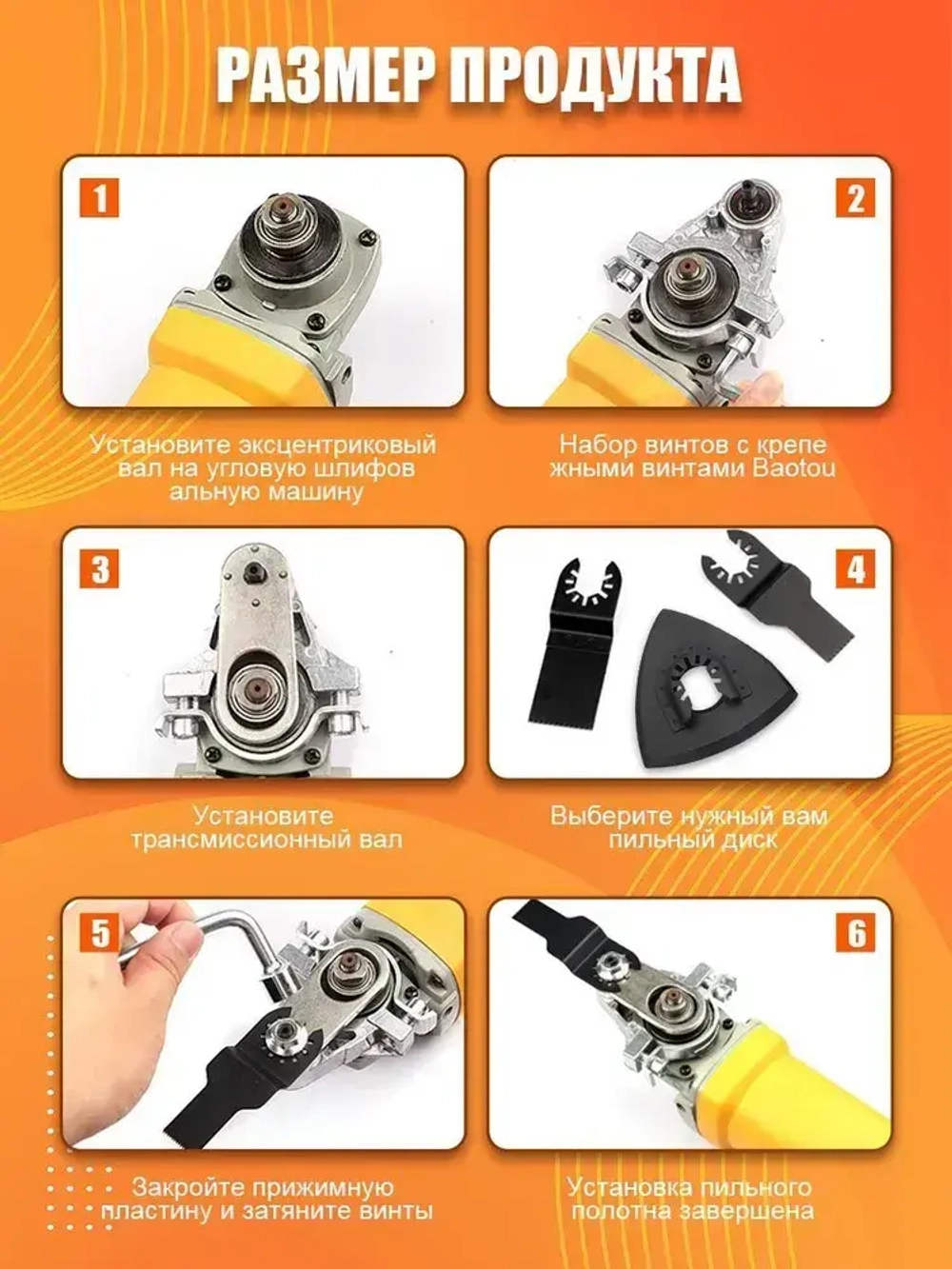 РАЗМЕР ПРОДУКТА

1

Установите эксцентриковый вал на угловую шлифов альную машину

2

Набор винтов с крепе жными винтами Baotou

3

Установите трансмиссионный вал

4

Выберите нужный вам пильный диск

5

Закройте прижимную пластину и затяните винты

6

Установка пильного полотна завершена