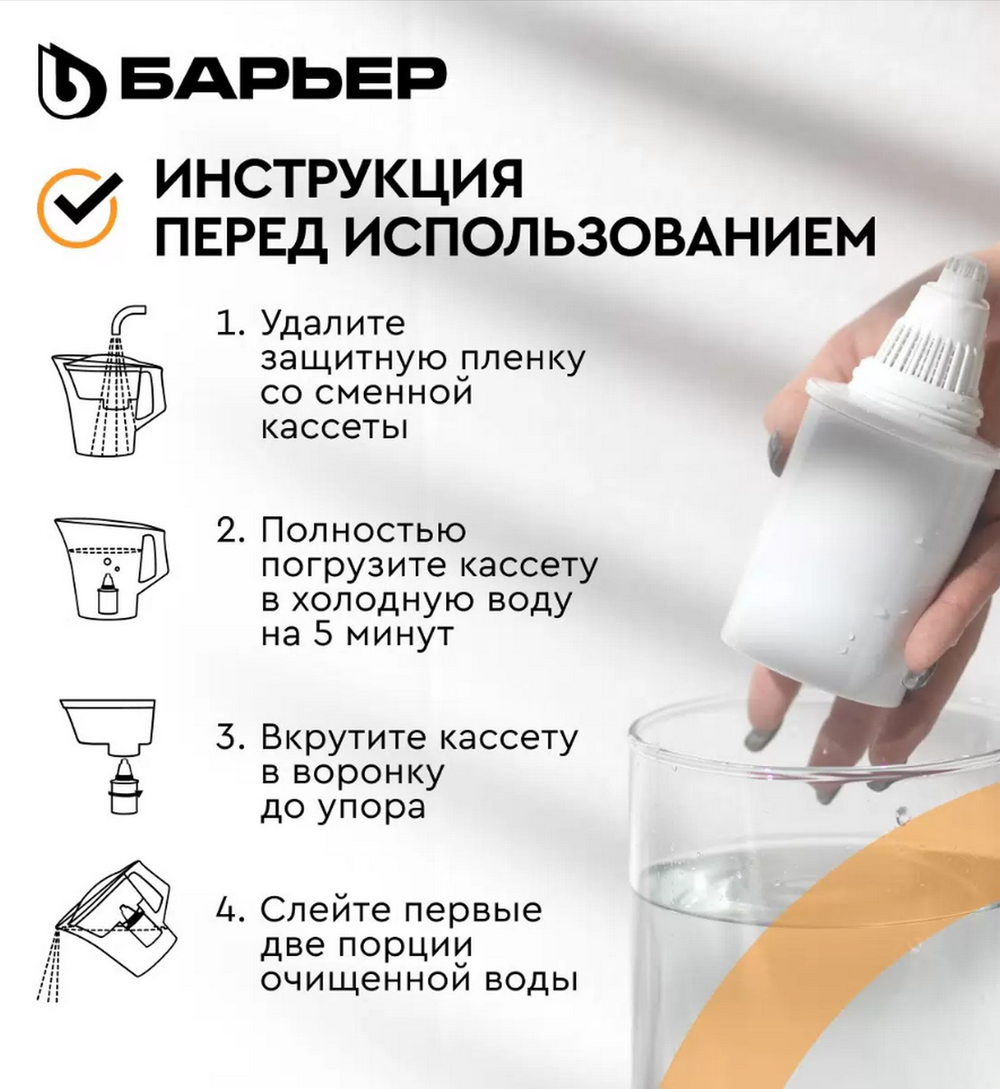 БАРЬЕР

ИНСТРУКЦИЯ ПЕРЕД ИСПОЛЬЗОВАНИЕМ

1. Удалите защитную пленку со сменной кассеты

2. Полностью погрузите кассету в холодную воду на 5 минут

3. Вкрутите кассету в воронку до упора

4. Слейте первые две порции очищенной воды