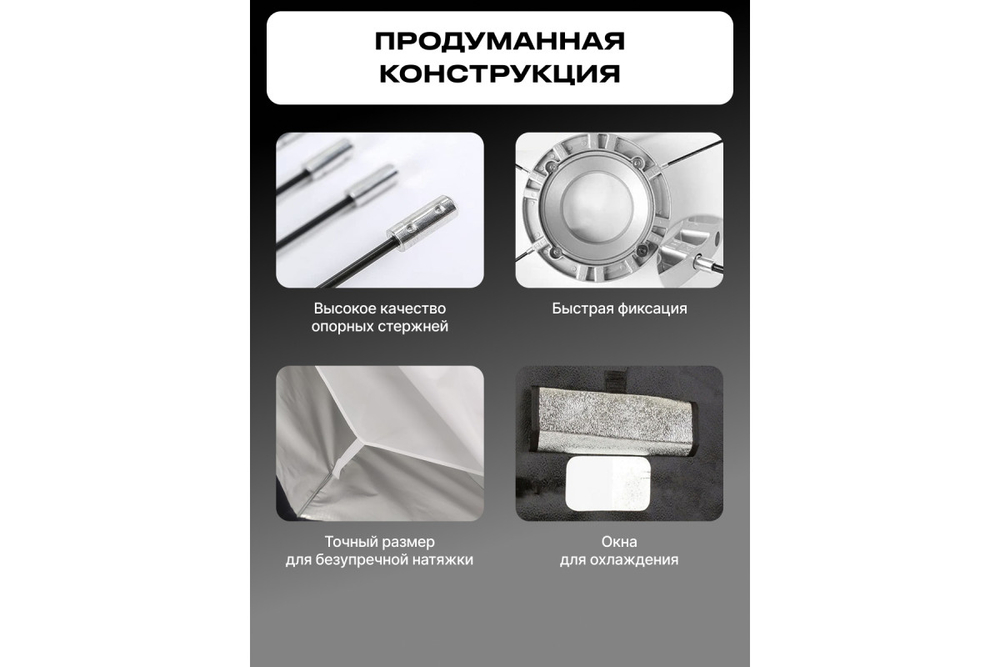 ПРОДУМАННАЯ КОНСТРУКЦИЯ

Высокое качество опорных стержней

Быстрая фиксация

Точный размер для безупречной натяжки

Окна для охлаждения