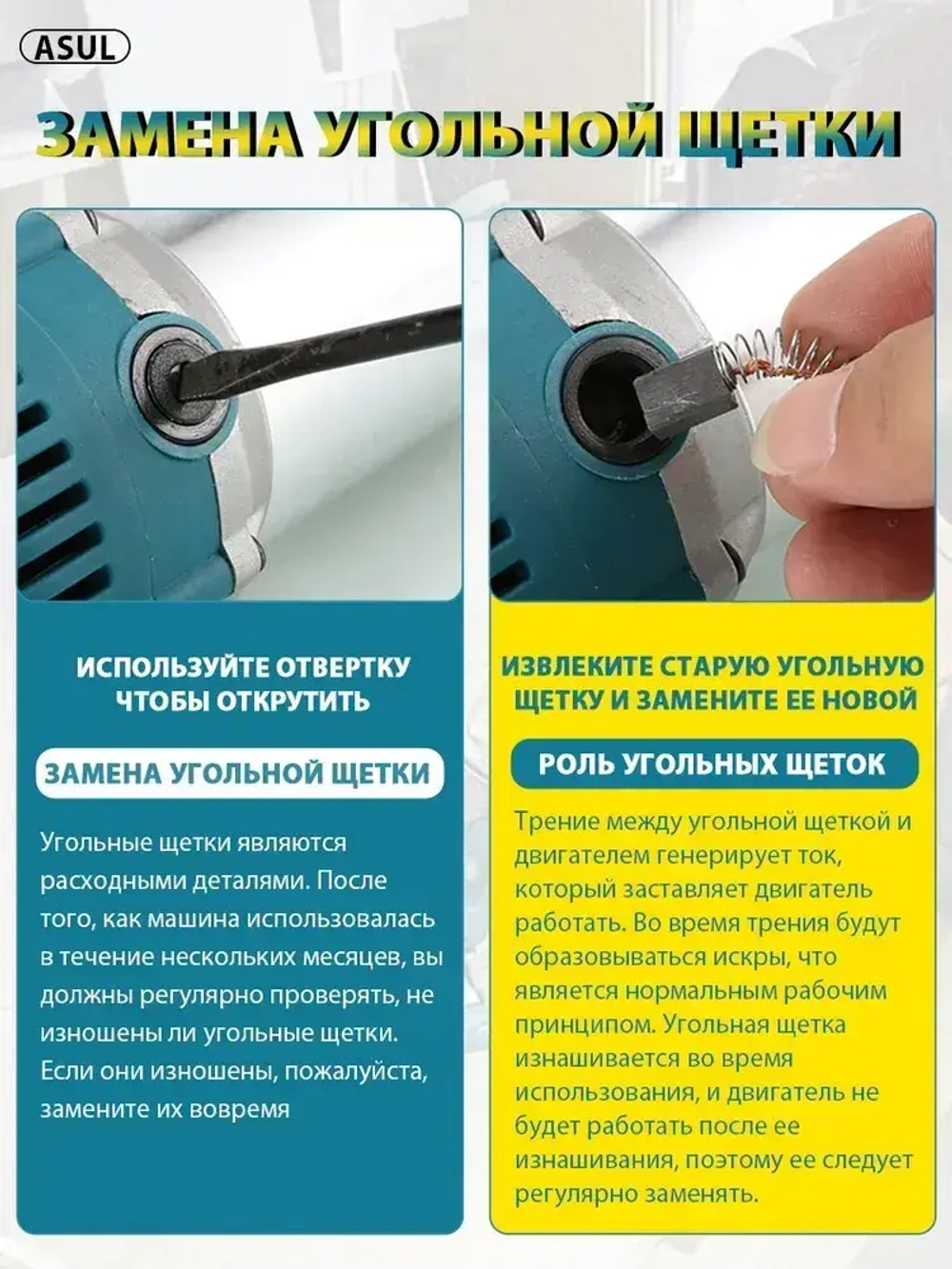 ASUL

ЗАМЕНА УГОЛЬНОЙ ЩЕТКИ

ИСПОЛЬЗУЙТЕ ОТВЕРТКУ ЧТОБЫ ОТКРУТИТЬ

ЗАМЕНА УГОЛЬНОЙ ЩЕТКИ

Угольные щетки являются расходными деталями. После того, как машина использовалась в течение нескольких месяцев, вы должны регулярно проверять, не изношены ли угольные щетки. Если они изношены, пожалуйста, замените их вовремя

ИЗВЛЕКИТЕ СТАРУЮ УГОЛЬНУЮ ЩЕТКУ И ЗАМЕНИТЕ ЕЕ НОВОЙ

РОЛЬ УГОЛЬНЫХ ЩЕТОК

Трение между угольной щеткой и двигателем генерирует ток, который заставляет двигатель работать. Во время трения будут образовываться искры, что является нормальным рабочим принципом. Угольная щетка изнашивается во время использования, и двигатель не будет работать после ее изнашивания, поэтому ее следует регулярно заменять.