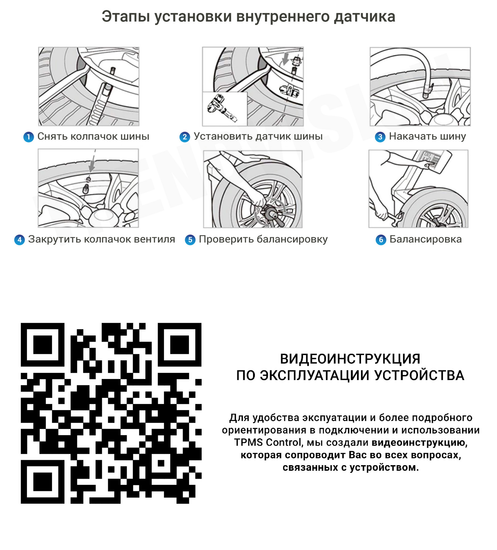 Этапы установки внутреннего датчика

1 Снять колпачок шины

2 Установить датчик шины

3 Накачать шину

4 Закрутить колпачок вентиля

5 Проверить балансировку

6 Балансировка

ВИДЕОИНСТРУКЦИЯ ПО ЭКСПЛУАТАЦИИ УСТРОЙСТВА

Для удобства экспуатации и более подробного ориентирования в подключении и использовании TPMS Control, мы создали видеоинструкцию, которая сопроводит Вас во всех вопросах, связанных с устройством.