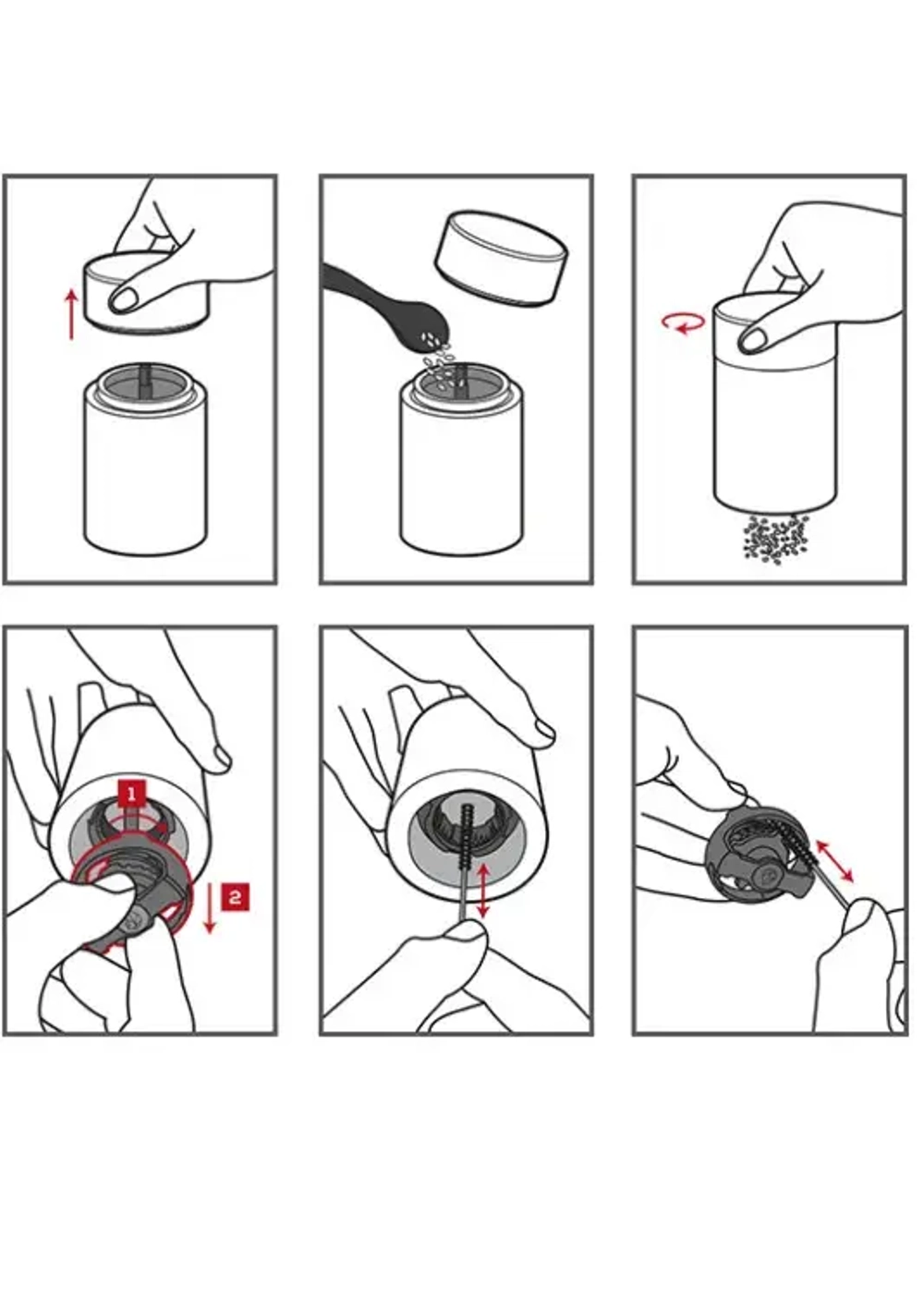 1
2