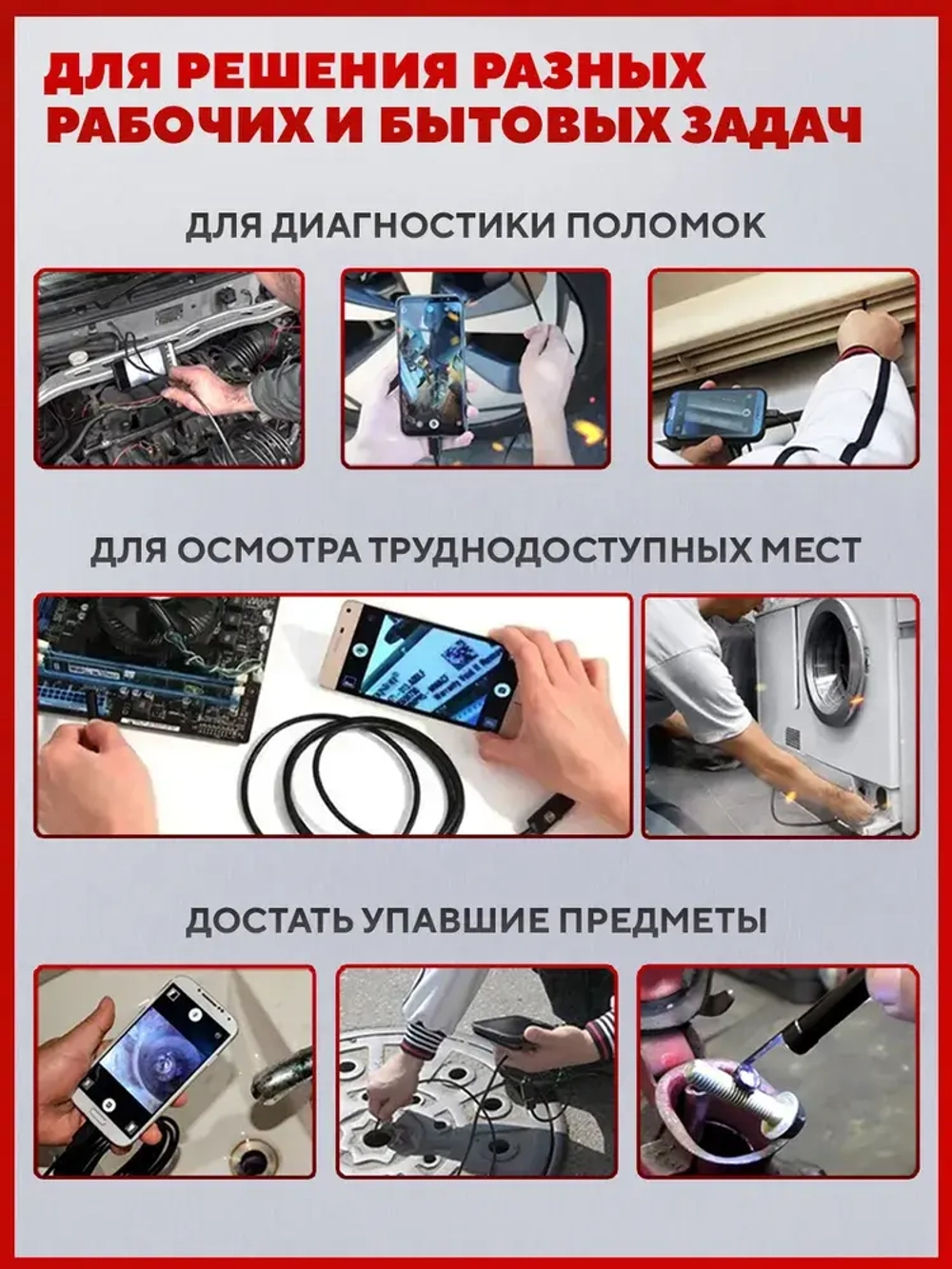 ДЛЯ РЕШЕНИЯ РАЗНЫХ РАБОЧИХ И БЫТОВЫХ ЗАДАЧ

ДЛЯ ДИАГНОСТИКИ ПОЛОМОК

ДЛЯ ОСМОТРА ТРУДНОДОСТУПНЫХ МЕСТ

ДОСТАТЬ УПАВШИЕ ПРЕДМЕТЫ