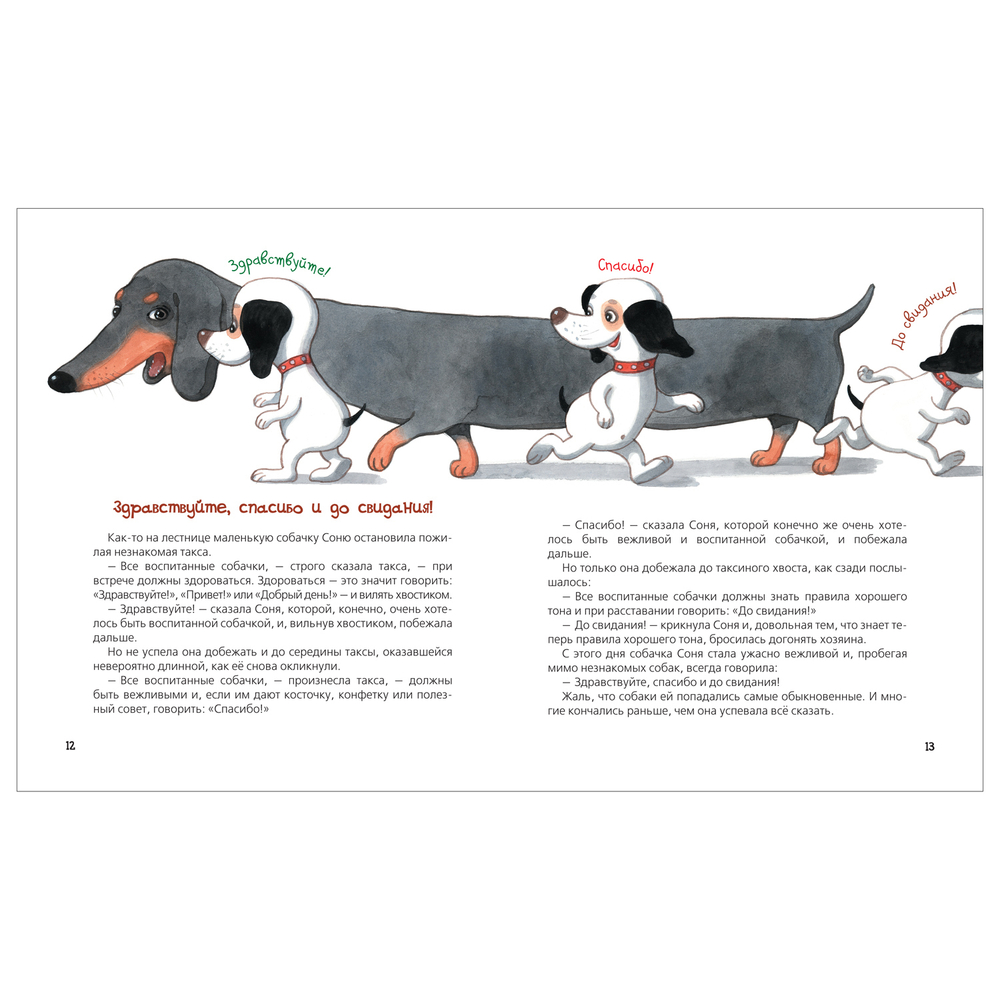 Здравствуйте!

Спасибо!

До свидания!

Здравствуйте, спасибо и до свидания!

Как-то на лестнице маленькую собачку Соню остановила пожилая незнакомая такса.

— Все воспитанные собачки, — строго сказала такса, — при встрече должны здороваться. Здороваться — это значит говорить: «Здравствуйте!», «Привет!» или «Добрый день!» — и вилять хвостиком.

— Здравствуйте! — сказала Соня, которой, конечно, очень хотелось быть воспитанной собачкой, и, вильнув хвостиком, побежала дальше.

Но не успела она добежать и до середины таксы, оказавшейся невероятно длинной, как её снова окликнули.

— Все воспитанные собачки, — произнесла такса, — должны быть вежливыми и, если им дают косточку, конфетку или полезный совет, говорить: «Спасибо!»

12

— Спасибо! — сказала Соня, которой конечно же очень хотелось быть вежливой и воспитанной собачкой, и побежала дальше.

Но только она добежала до таксиного хвоста, как сзади послышалось:

— Все воспитанные собачки должны знать правила хорошего тона и при расставании говорить: «До свидания!»

— До свидания! — крикнула Соня и, довольная тем, что знает теперь правила хорошего тона, бросилась догонять хозяина.

С этого дня собачка Соня стала ужасно вежливой и, пробегая мимо незнакомых собак, всегда говорила:

— Здравствуйте, спасибо и до свидания!

Жаль, что собаки ей попадались самые обыкновенные. И многие кончались раньше, чем она успевала всё сказать.

13