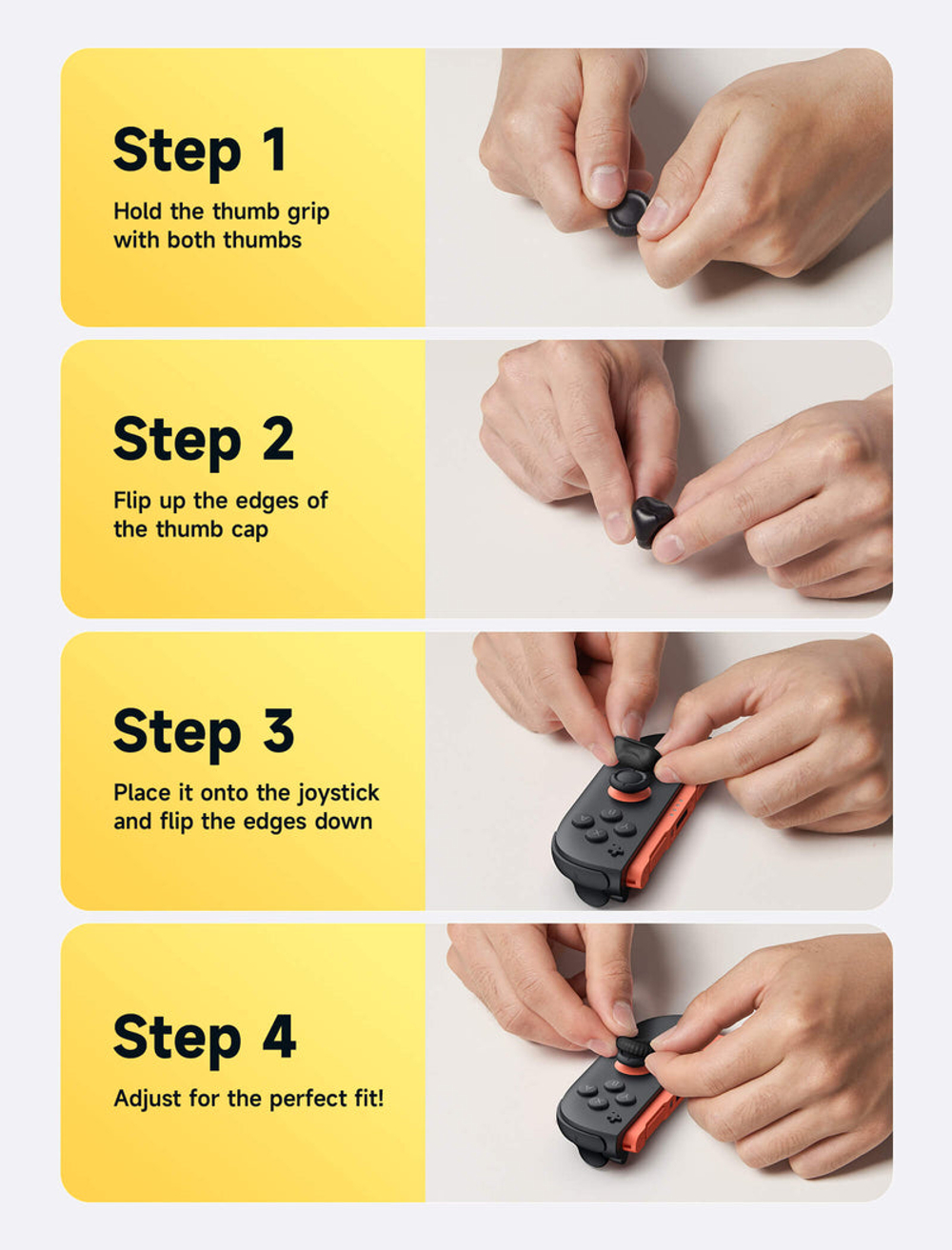 Step 1

Hold the thumb grip with both thumbs

Step 2

Flip up the edges of the thumb cap

Step 3

Place it onto the joystick and flip the edges down

Step 4

Adjust for the perfect fit!