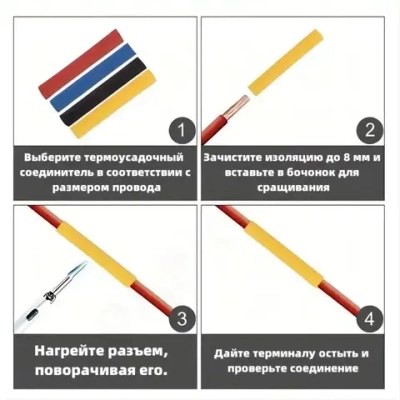 1

Выберите термоусадочный соединитель в соответствии с размером провода

2

Зачистите изоляцию до 8 мм и вставьте в бочонок для сращивания

3

Нагрейте разъем, поворачивая его.

4

Дайте терминалу остыть и проверьте соединение